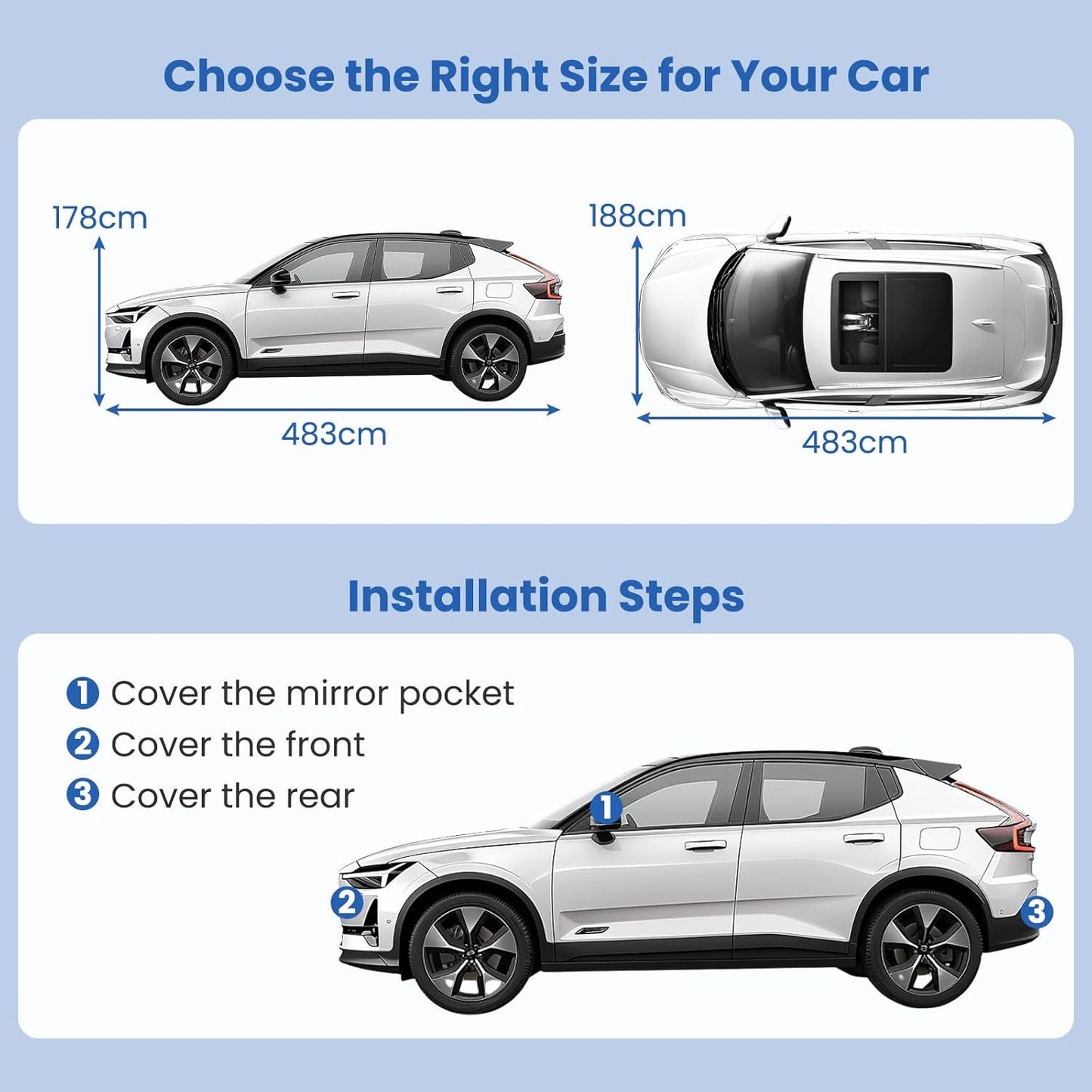 Choose the Right Size for Your Car

178cm

483cm

188cm

483cm

Installation Steps

1 Cover the mirror pocket
2 Cover the front
3 Cover the rear

1

2

3