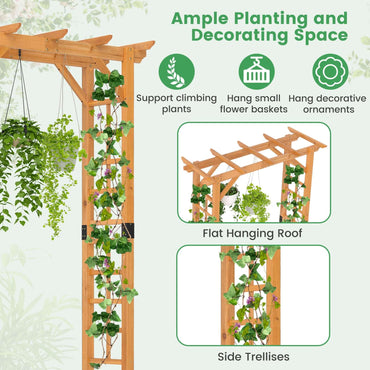 Ample Planting and Decorating Space

Support climbing plants

Hang small flower baskets

Hang decorative ornaments

Flat Hanging Roof

Side Trellises