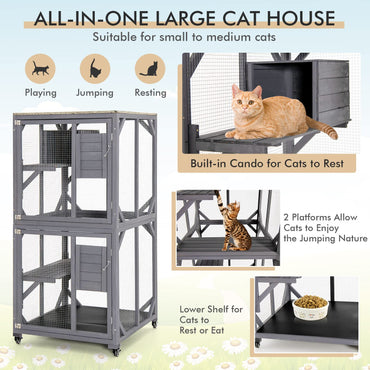 ALL-IN-ONE LARGE CAT HOUSE
Suitable for small to medium cats

Playing

Jumping

Resting

Built-in Cando for Cats to Rest

2 Platforms Allow Cats to Enjoy the Jumping Nature

Lower Shelf for Cats to Rest or Eat