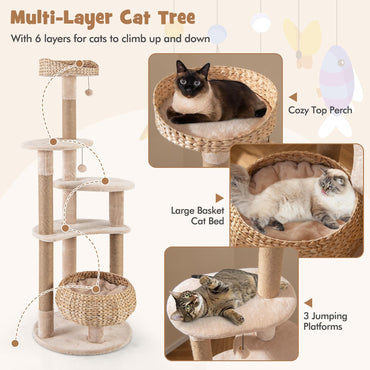 Multi-Layer Cat Tree

With 6 layers for cats to climb up and down

Cozy Top Perch

Large Basket Cat Bed

3 Jumping Platforms