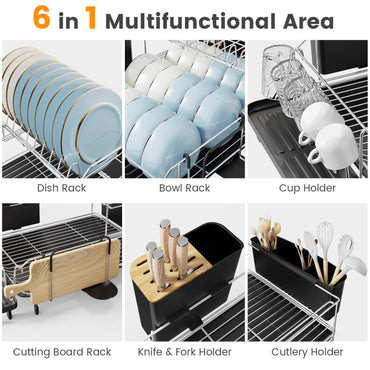 6 in 1 Multifunctional Area

Dish Rack

Bowl Rack

Cup Holder

Cutting Board Rack

Knife & Fork Holder

Cutlery Holder