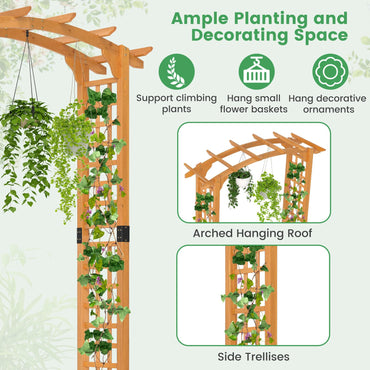 Ample Planting and Decorating Space

Support climbing plants

Hang small flower baskets

Hang decorative ornaments

Arched Hanging Roof

Side Trellises