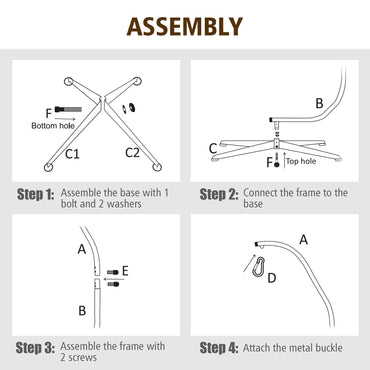 ASSEMBLY

F
Bottom hole
C1
C2

Step 1: Assemble the base with 1 bolt and 2 washers

B
C
F
Top hole

Step 2: Connect the frame to the base

A
E
B

Step 3: Assemble the frame with 2 screws

A
D

Step 4: Attach the metal buckle