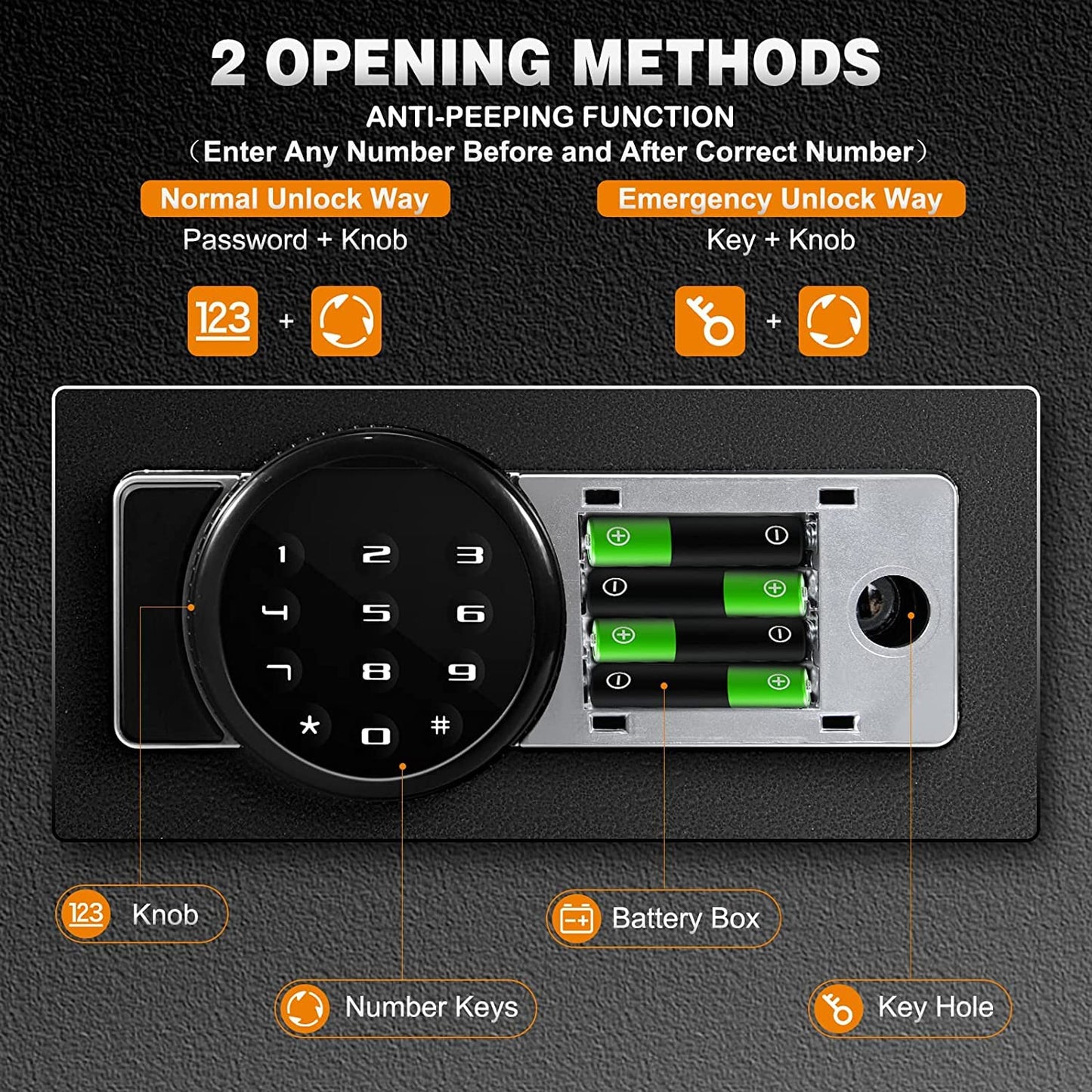 2 OPENING METHODS

ANTI-PEEPING FUNCTION
（Enter Any Number Before and After Correct Number）

Normal Unlock Way
Password + Knob

123 +

Emergency Unlock Way
Key + Knob

+

1 2 3
4 5 6
7 8 9
* 0 #

123 Knob

Number Keys

Battery Box

Key Hole