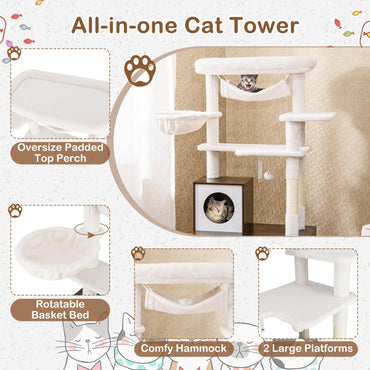 All-in-one Cat Tower

Oversize Padded Top Perch

Rotatable Basket Bed

Comfy Hammock

2 Large Platforms