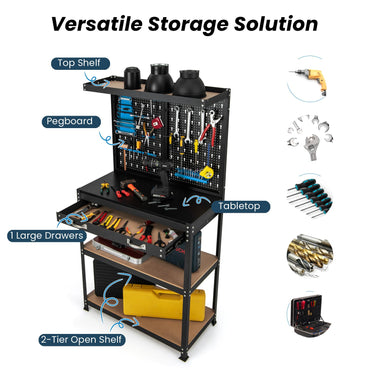 Versatile Storage Solution

Top Shelf

Pegboard

Tabletop

1 Large Drawers

2-Tier Open Shelf