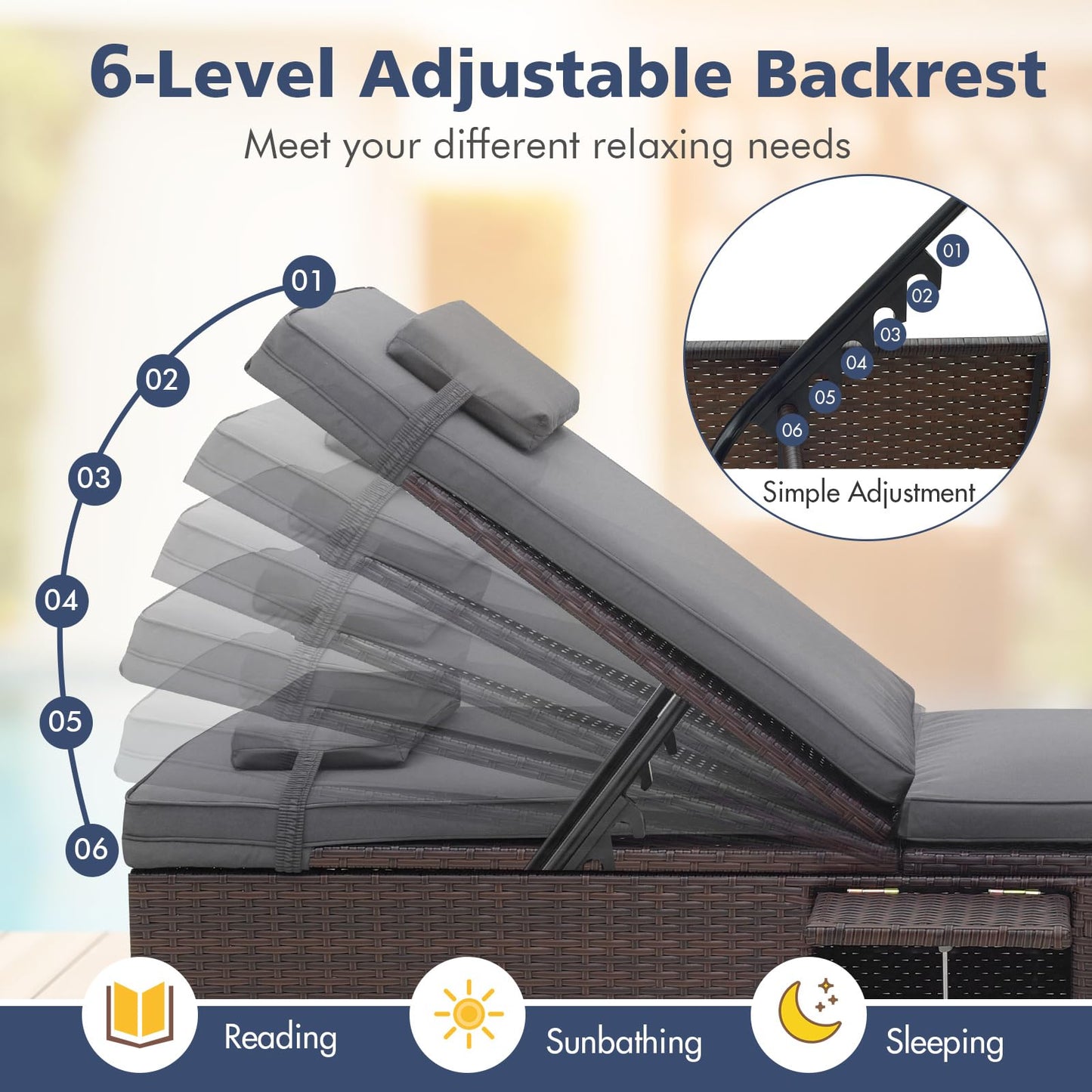 6-Level Adjustable Backrest

Meet your different relaxing needs

01
02
03
04
05
06

01
02
03
04
05
06

Simple Adjustment

Reading

Sunbathing

Sleeping