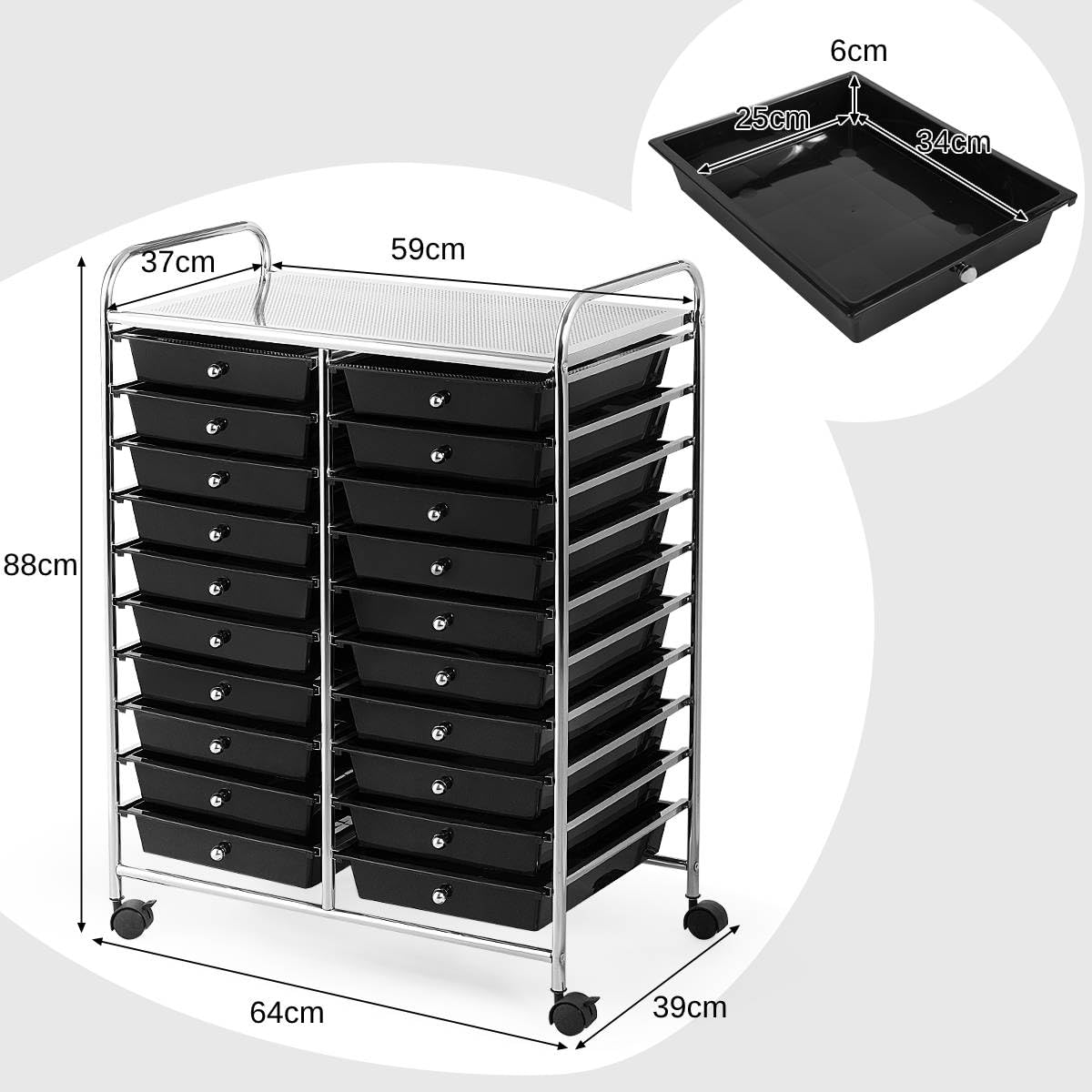 6cm
25cm
34cm
37cm
59cm
88cm
64cm
39cm