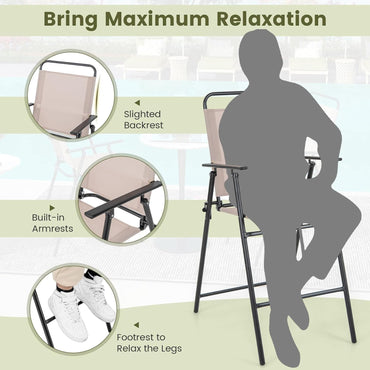 Bring Maximum Relaxation

Slighted Backrest

Built-in Armrests

Footrest to Relax the Legs