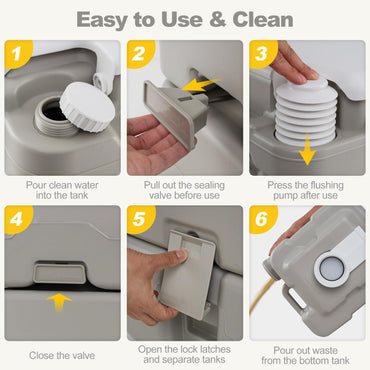 Easy to Use & Clean

1

Pour clean water into the tank

2

Pull out the sealing valve before use

3

Press the flushing pump after use

4

Close the valve

5

Open the lock latches and separate tanks

6

Pour out waste from the bottom tank