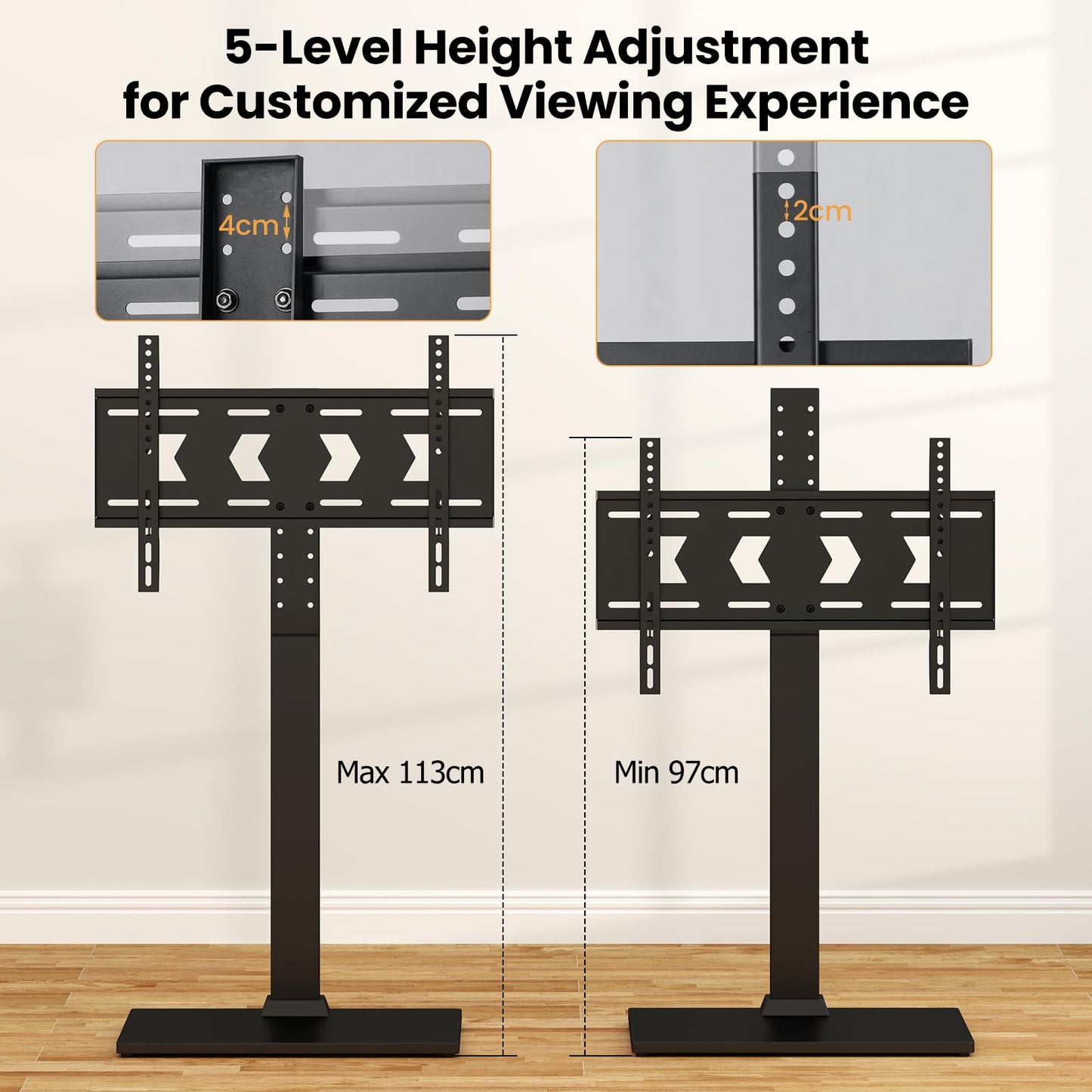 5-Level Height Adjustment for Customized Viewing Experience

4cm

2cm

Max 113cm

Min 97cm