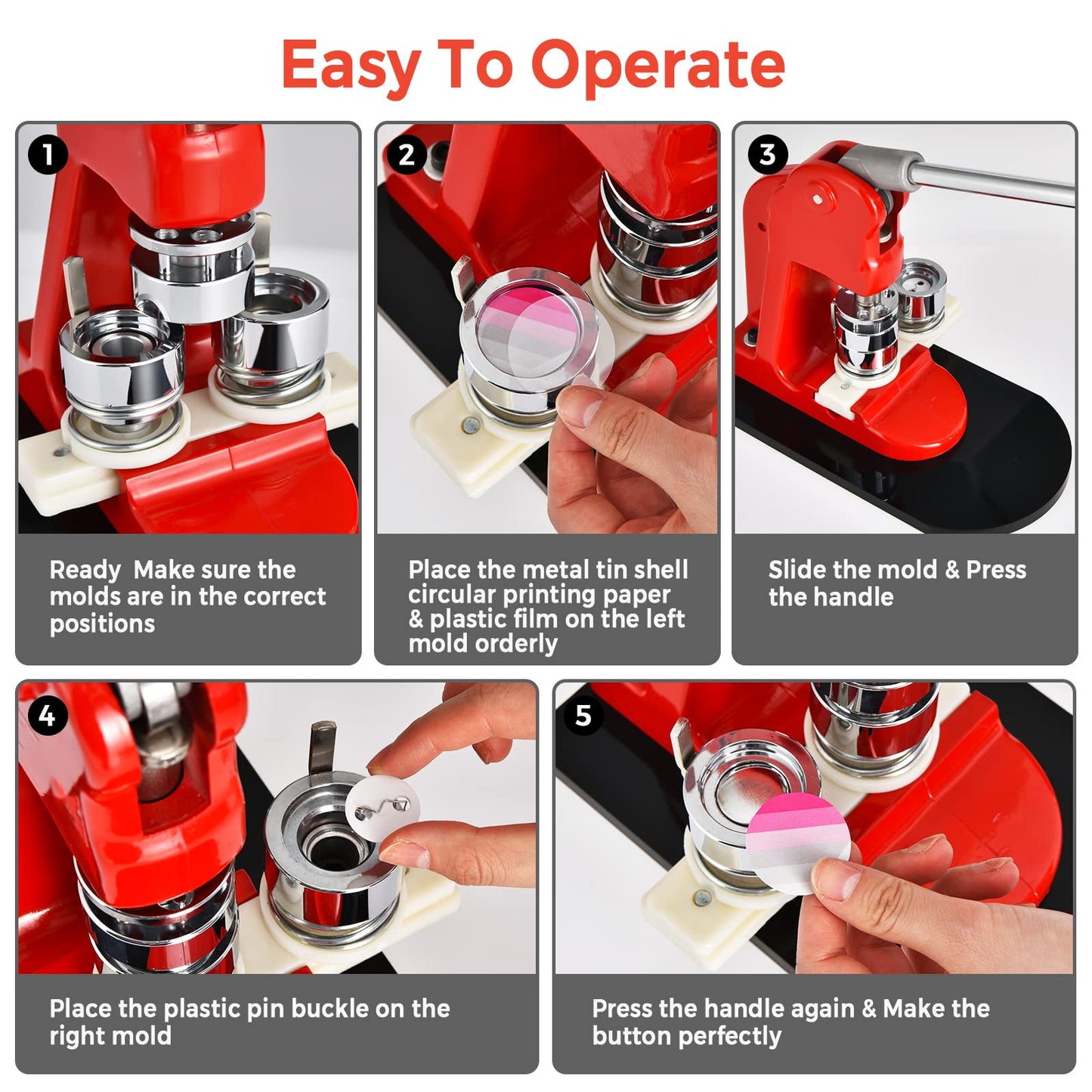 Easy To Operate

1
Ready Make sure the molds are in the correct positions

2
Place the metal tin shell circular printing paper & plastic film on the left mold orderly

3
Slide the mold & Press the handle

4
Place the plastic pin buckle on the right mold

5
Press the handle again & Make the button perfectly