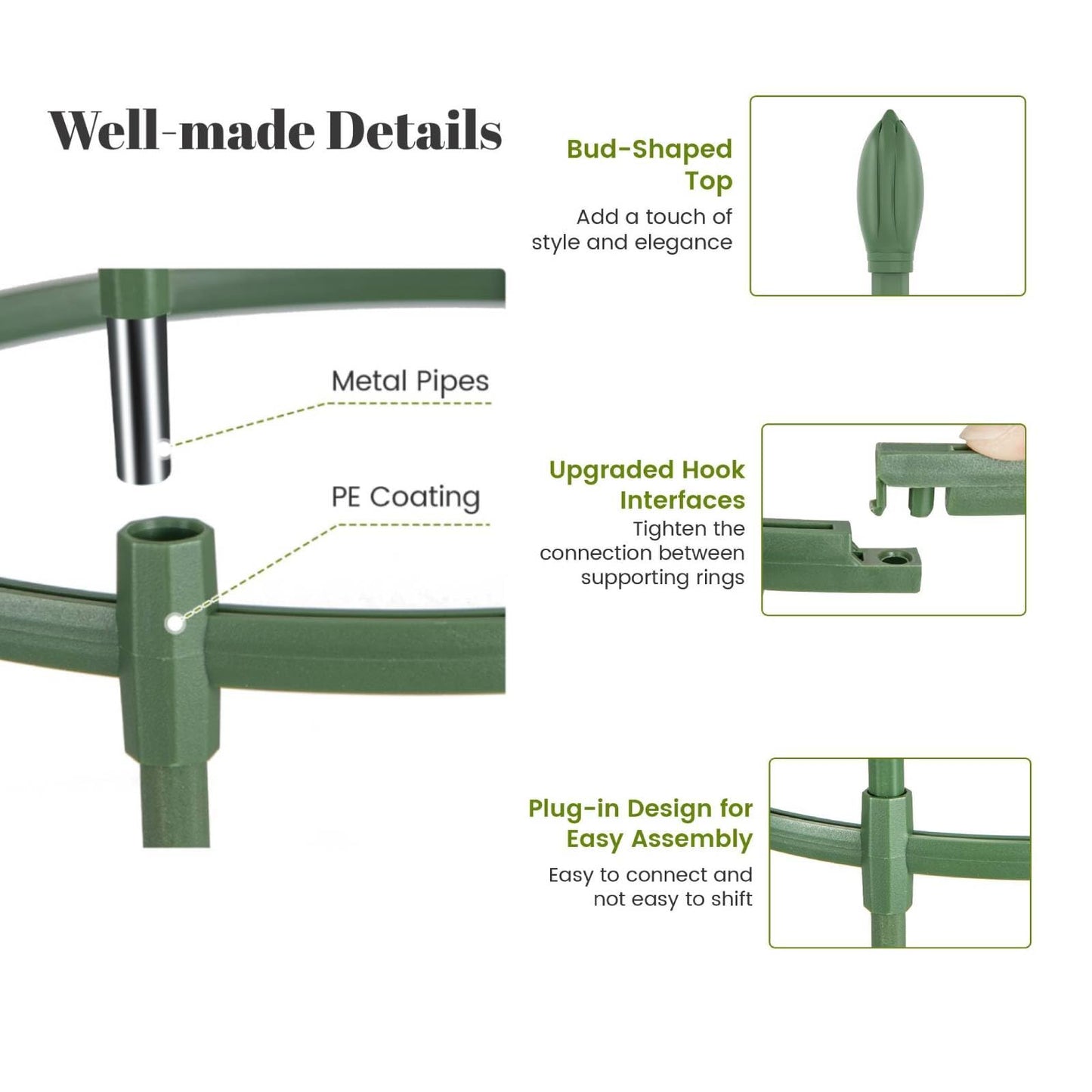 Well-made Details

Metal Pipes

PE Coating

Bud-Shaped Top

Add a touch of style and elegance

Upgraded Hook Interfaces

Tighten the connection between supporting rings

Plug-in Design for Easy Assembly

Easy to connect and not easy to shift