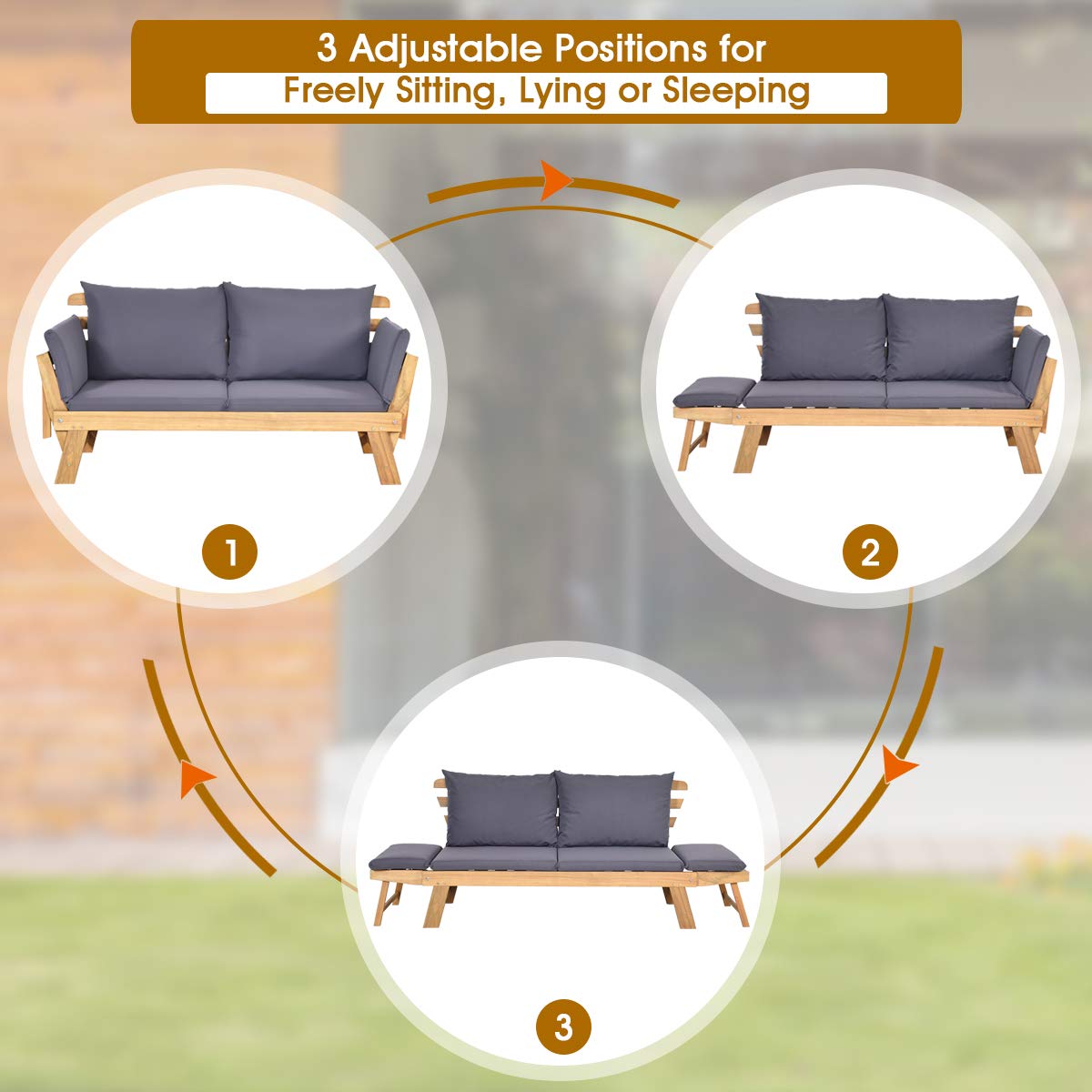 3 Adjustable Positions for
Freely Sitting, Lying or Sleeping

1

2

3