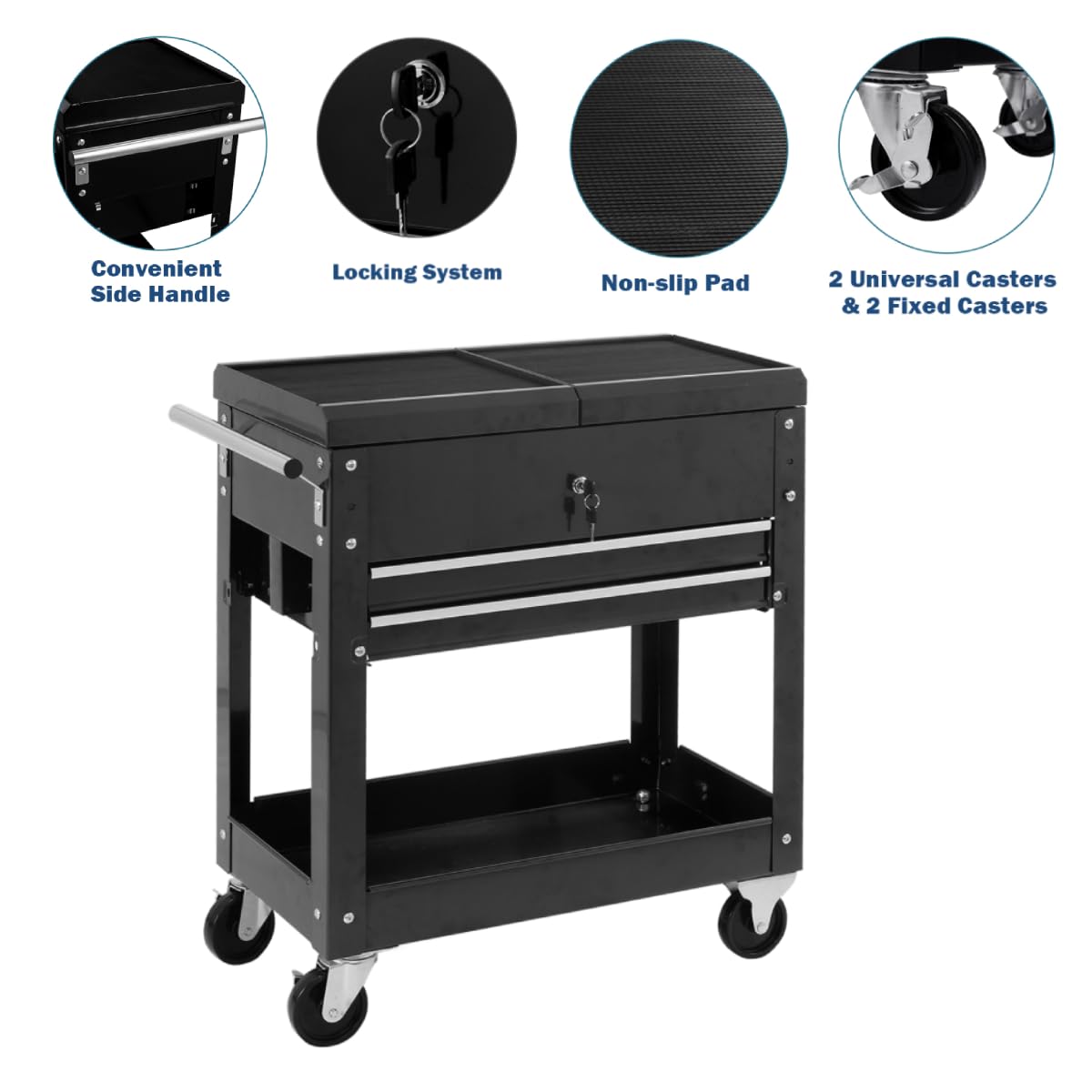 Convenient Side Handle

Locking System

Non-slip Pad

2 Universal Casters & 2 Fixed Casters