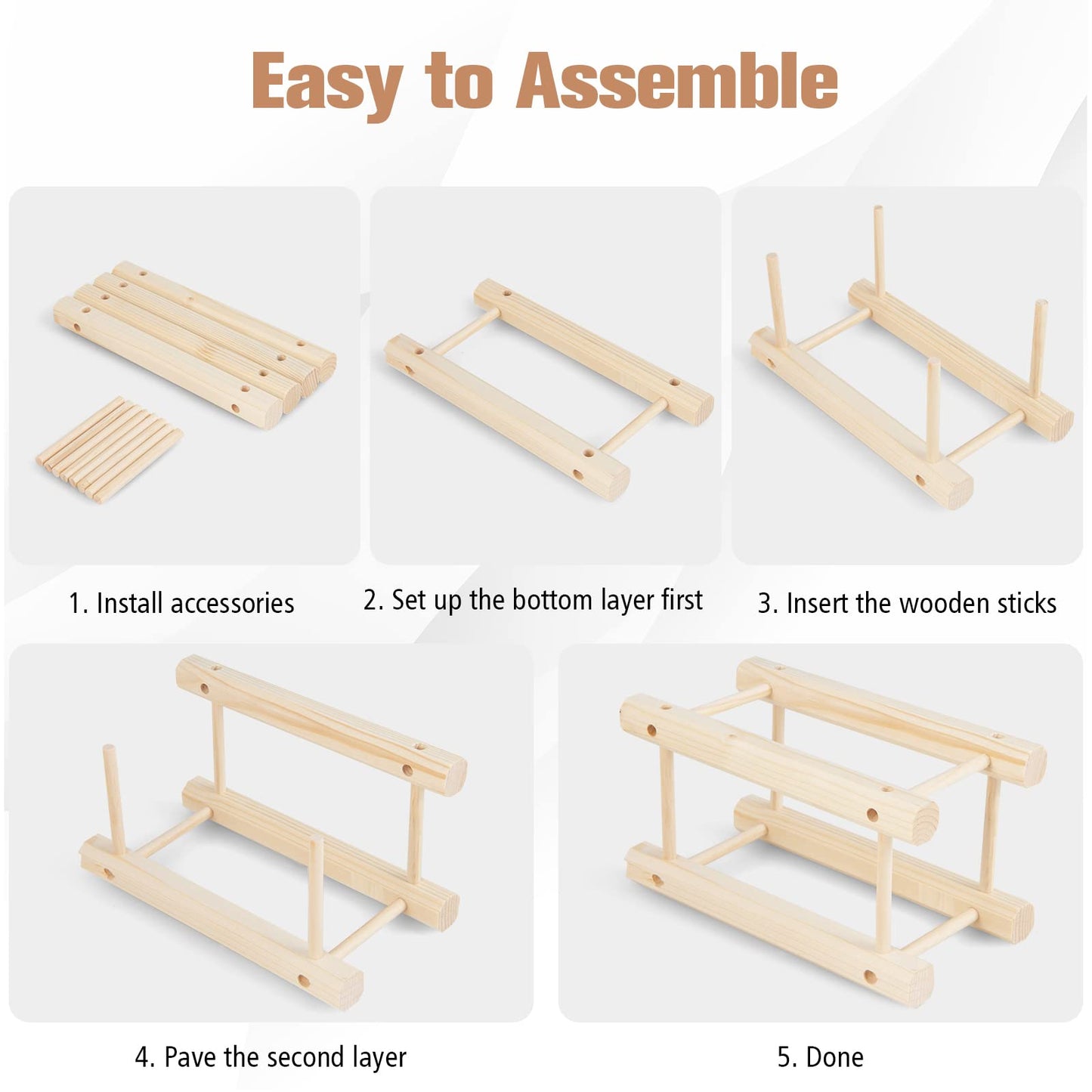 Easy to Assemble

1. Install accessories

2. Set up the bottom layer first

3. Insert the wooden sticks

4. Pave the second layer

5. Done