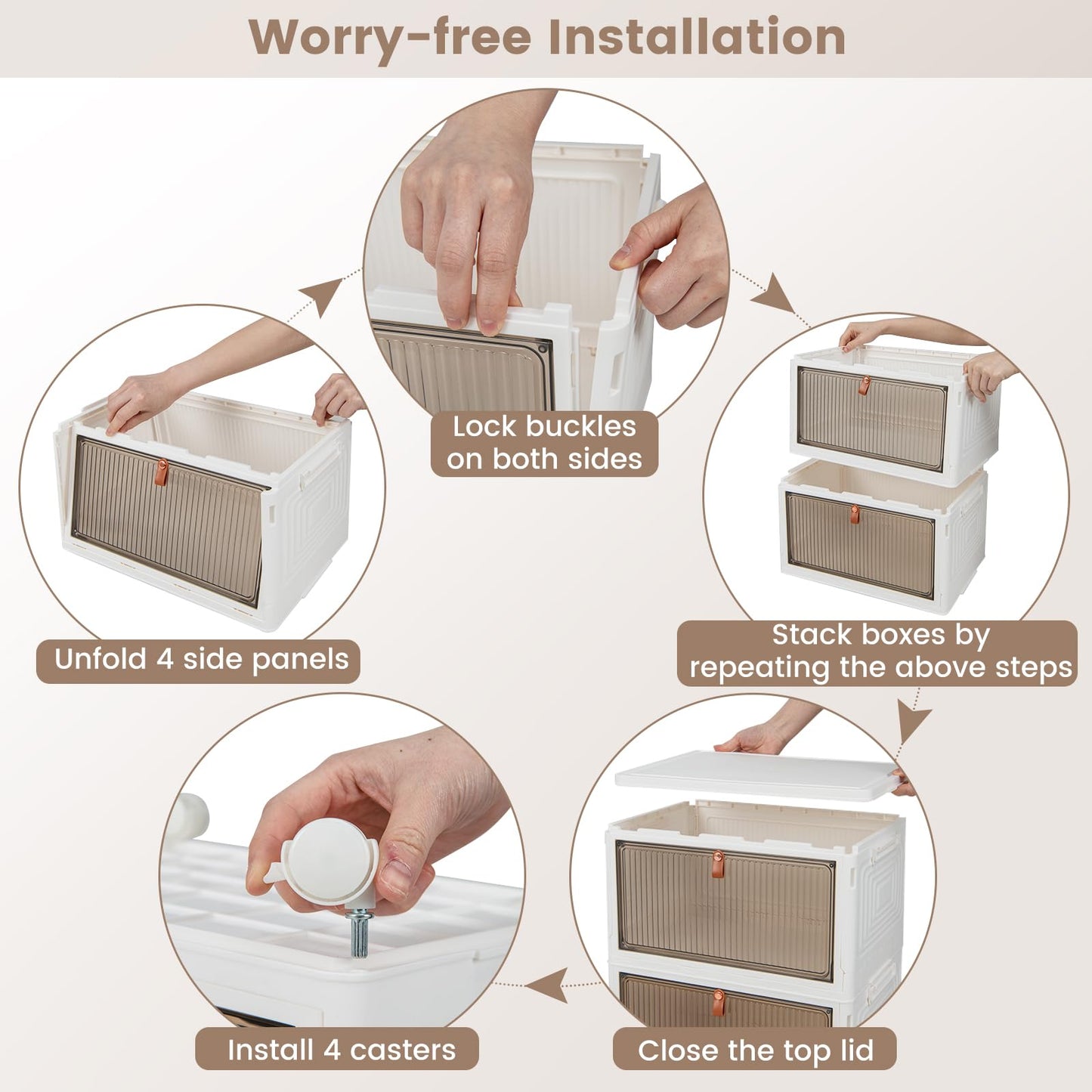 Worry-free Installation

Unfold 4 side panels

Lock buckles on both sides

Stack boxes by repeating the above steps

Close the top lid

Install 4 casters