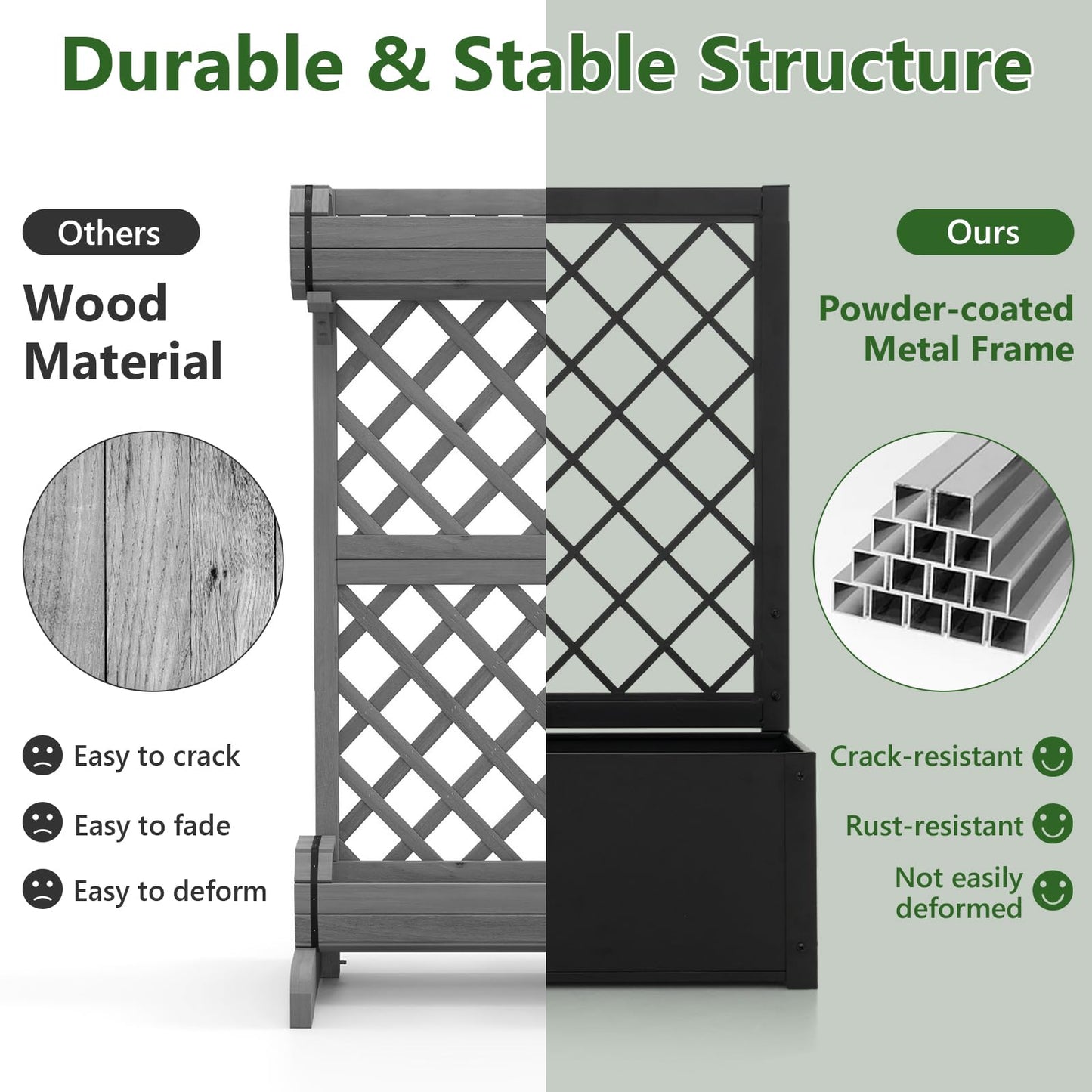 Durable & Stable Structure

Others

Wood Material

Easy to crack

Easy to fade

Easy to deform

Ours

Powder-coated Metal Frame

Crack-resistant

Rust-resistant

Not easily deformed