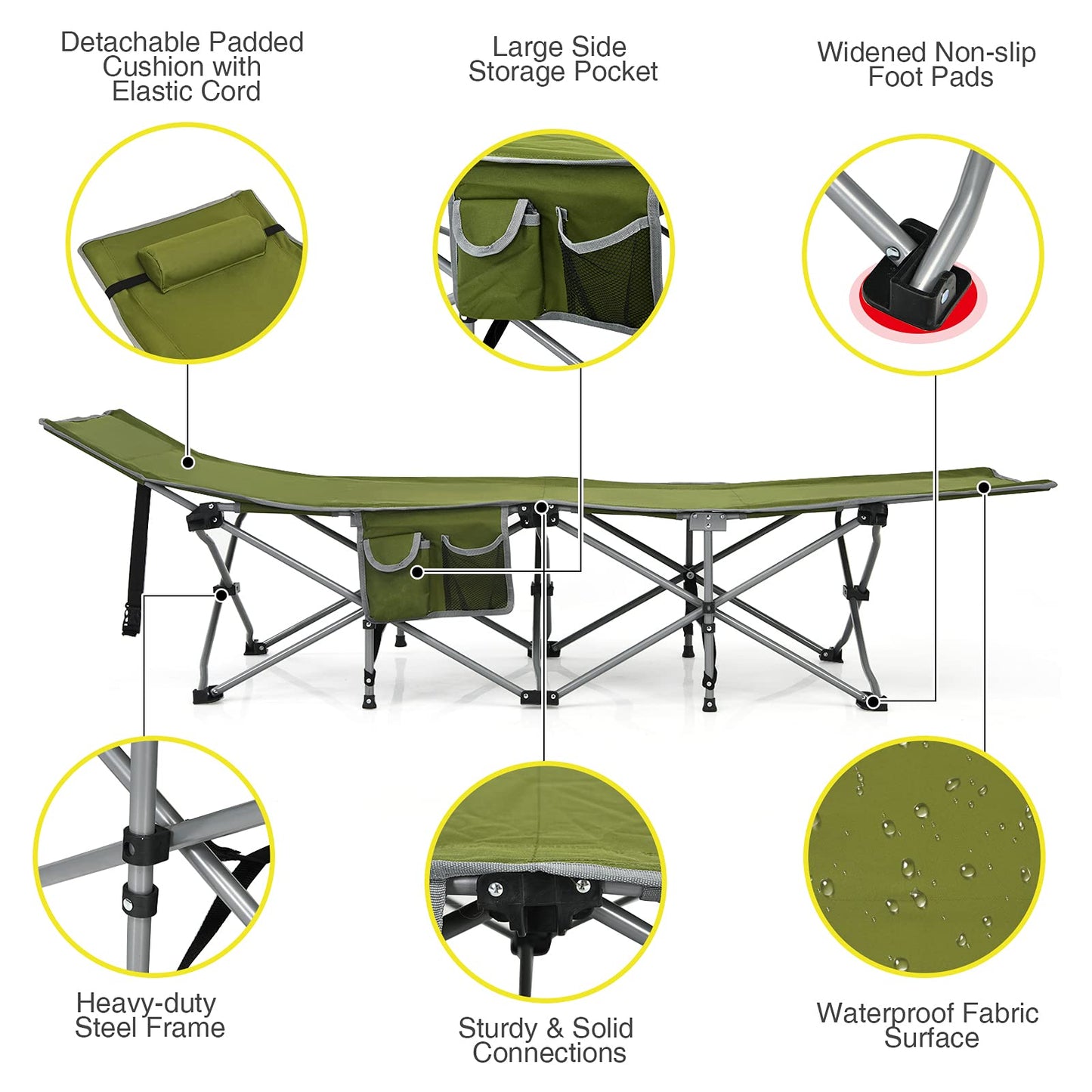 Detachable Padded Cushion with Elastic Cord

Large Side Storage Pocket

Widened Non-slip Foot Pads

Heavy-duty Steel Frame

Sturdy & Solid Connections

Waterproof Fabric Surface