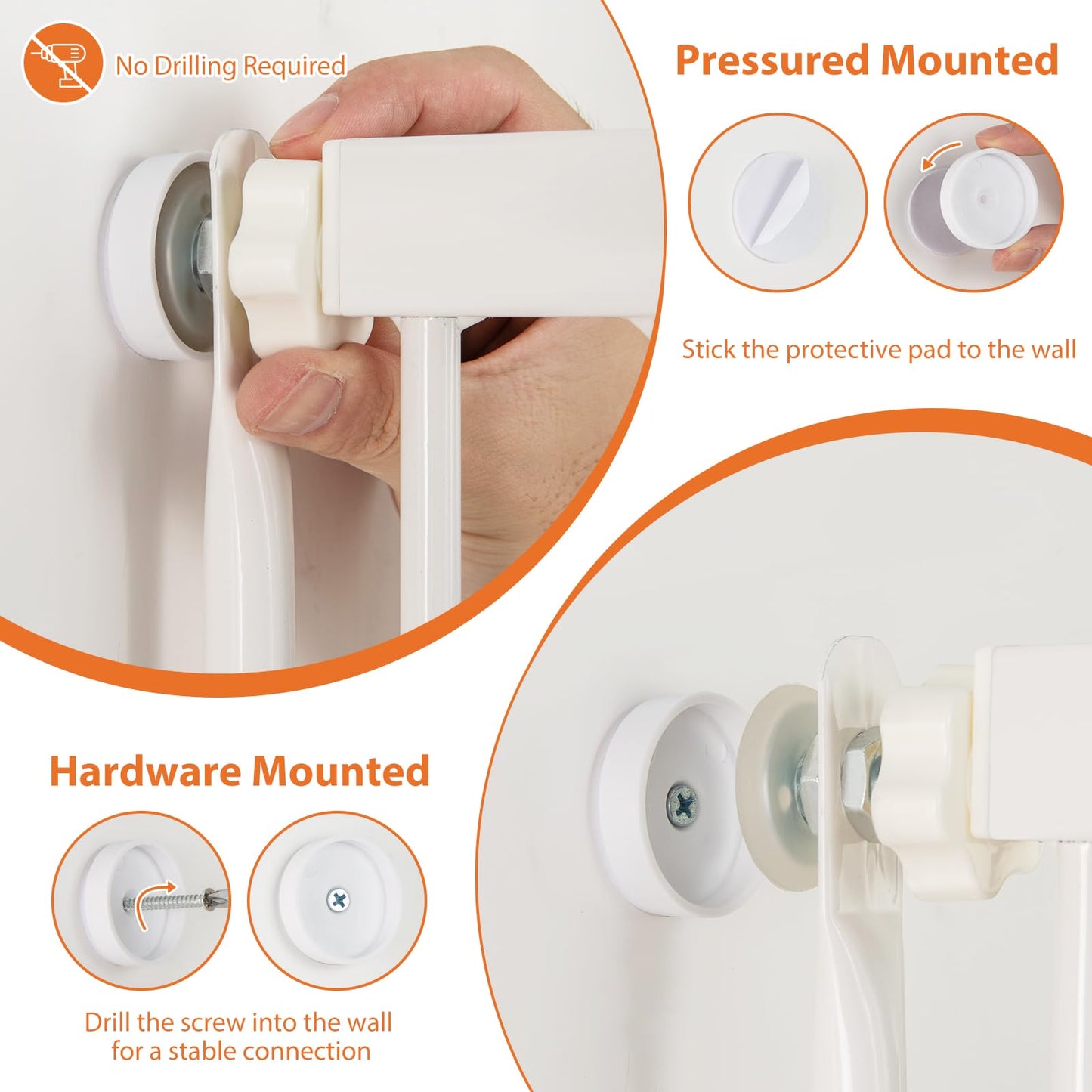 No Drilling Required

Pressured Mounted

Stick the protective pad to the wall

Hardware Mounted

Drill the screw into the wall for a stable connection