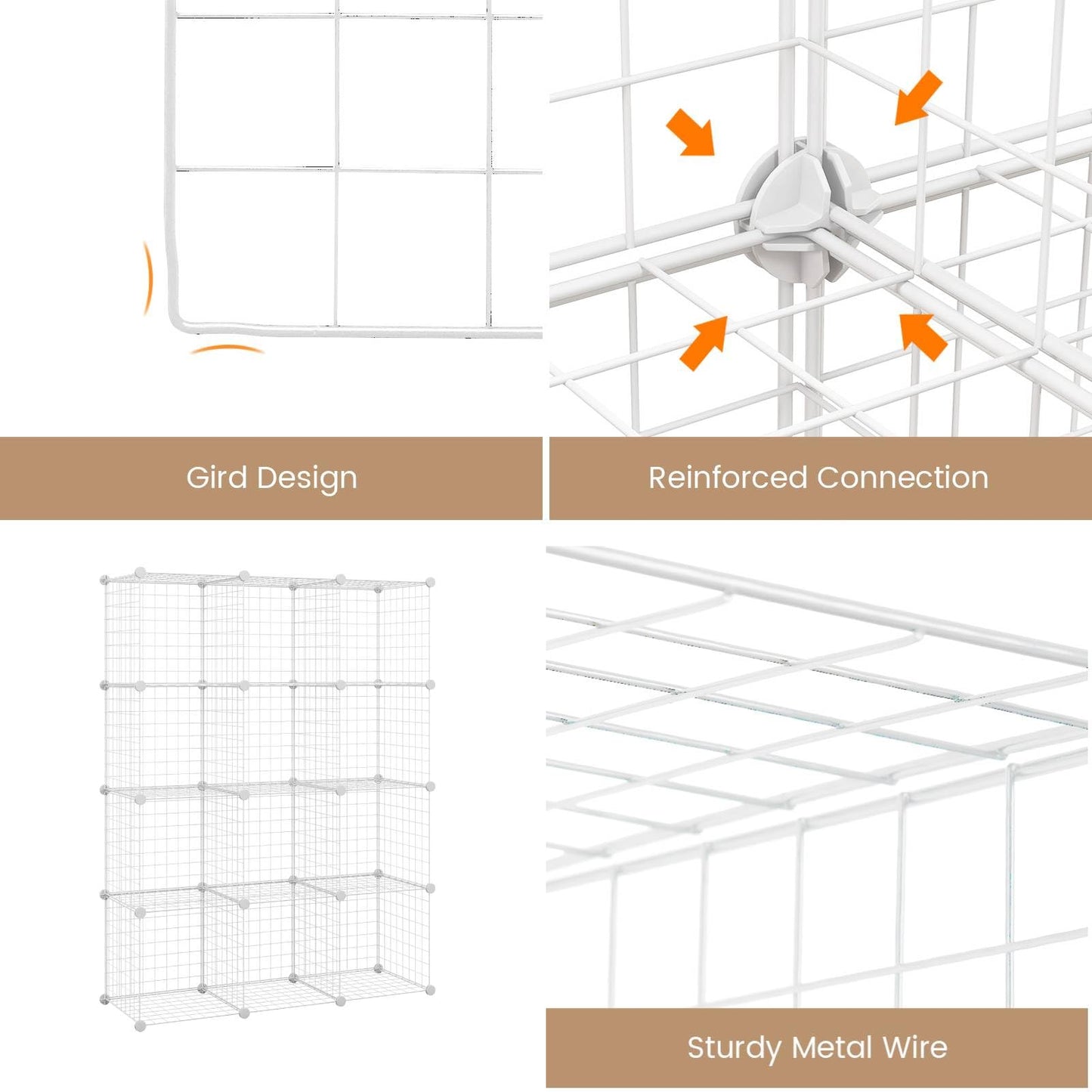 Gird Design

Reinforced Connection

Sturdy Metal Wire