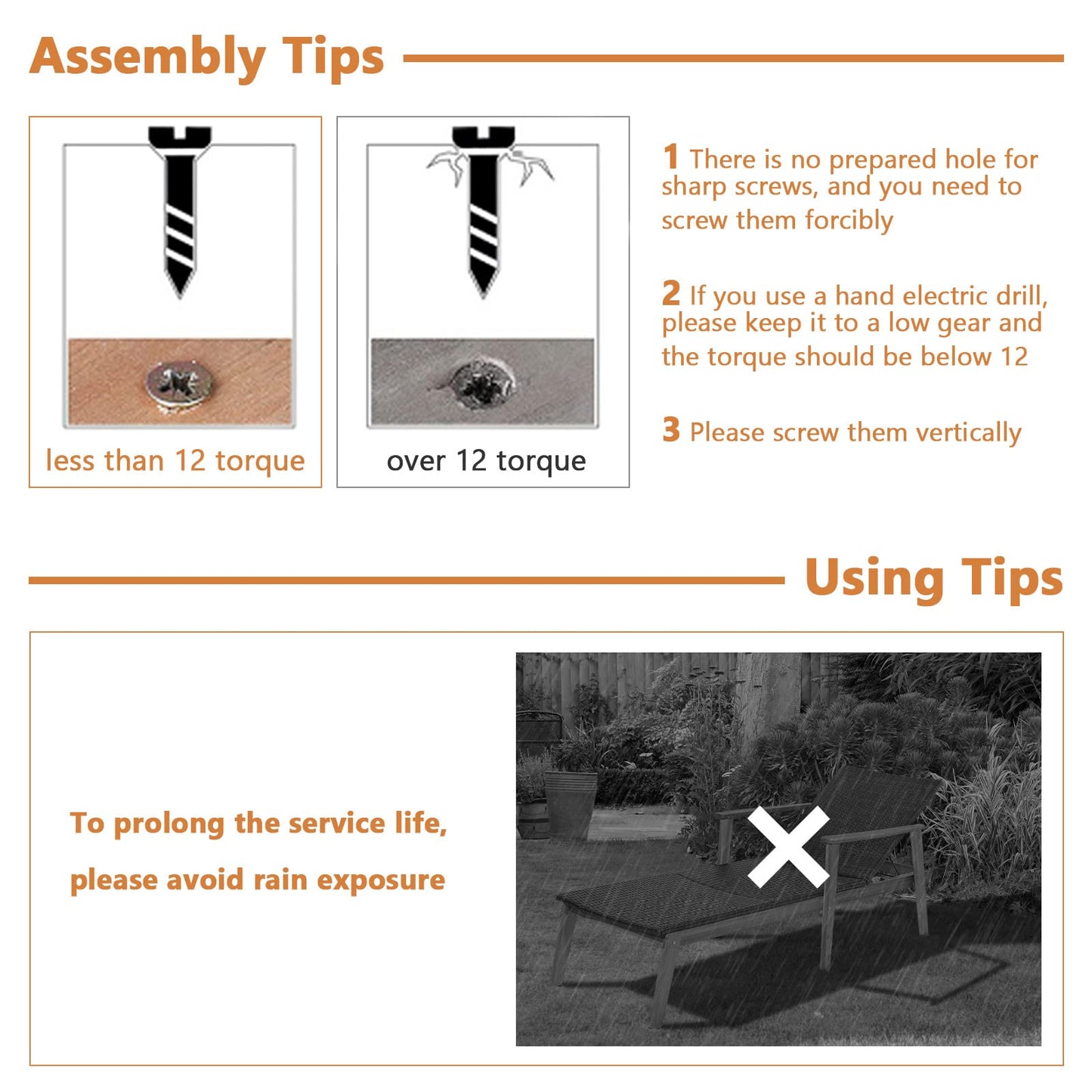 Assembly Tips

less than 12 torque

over 12 torque

1 There is no prepared hole for sharp screws, and you need to screw them forcibly

2 If you use a hand electric drill, please keep it to a low gear and the torque should be below 12

3 Please screw them vertically

Using Tips

To prolong the service life,

please avoid rain exposure