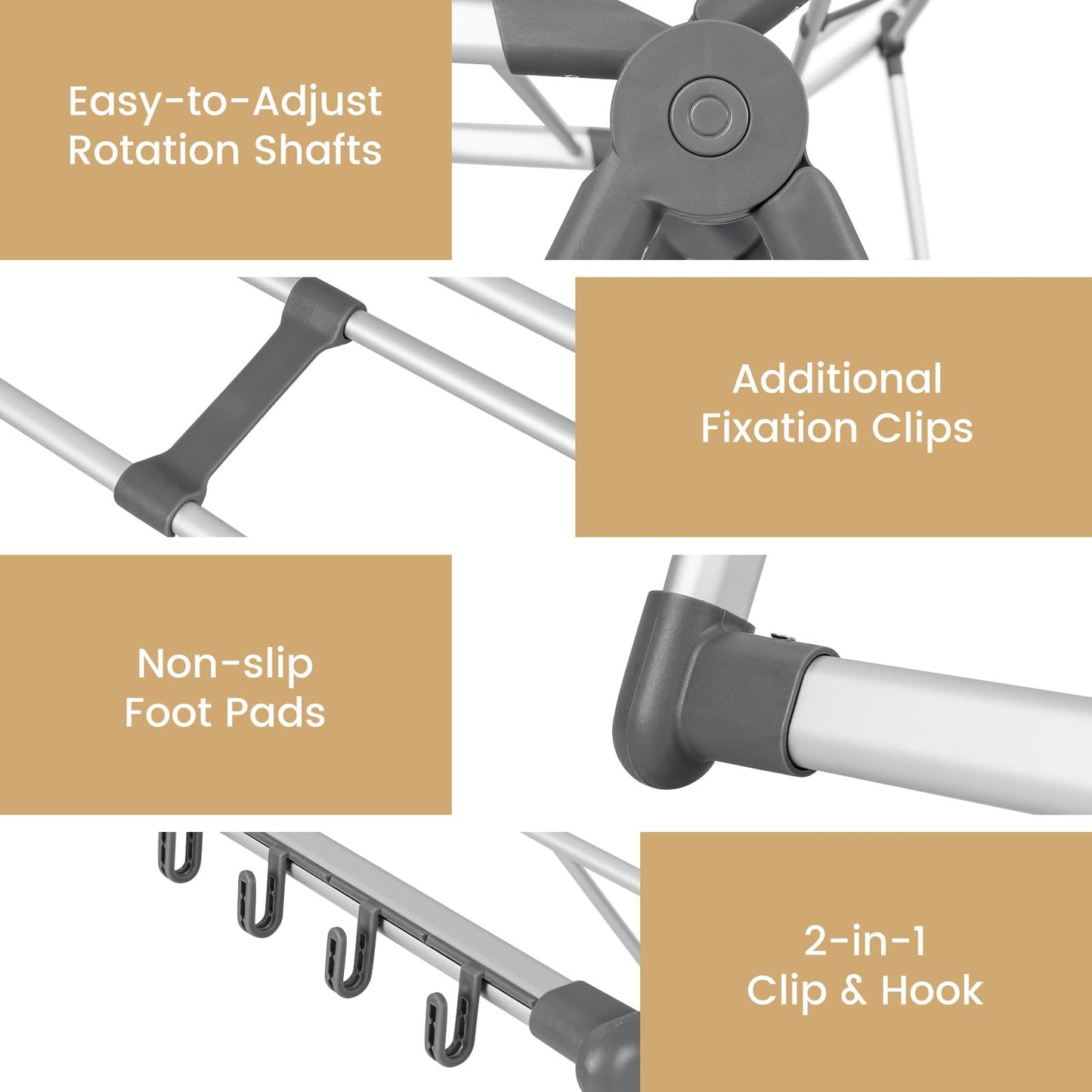 Easy-to-Adjust
Rotation Shafts

Additional
Fixation Clips

Non-slip
Foot Pads

2-in-1
Clip & Hook