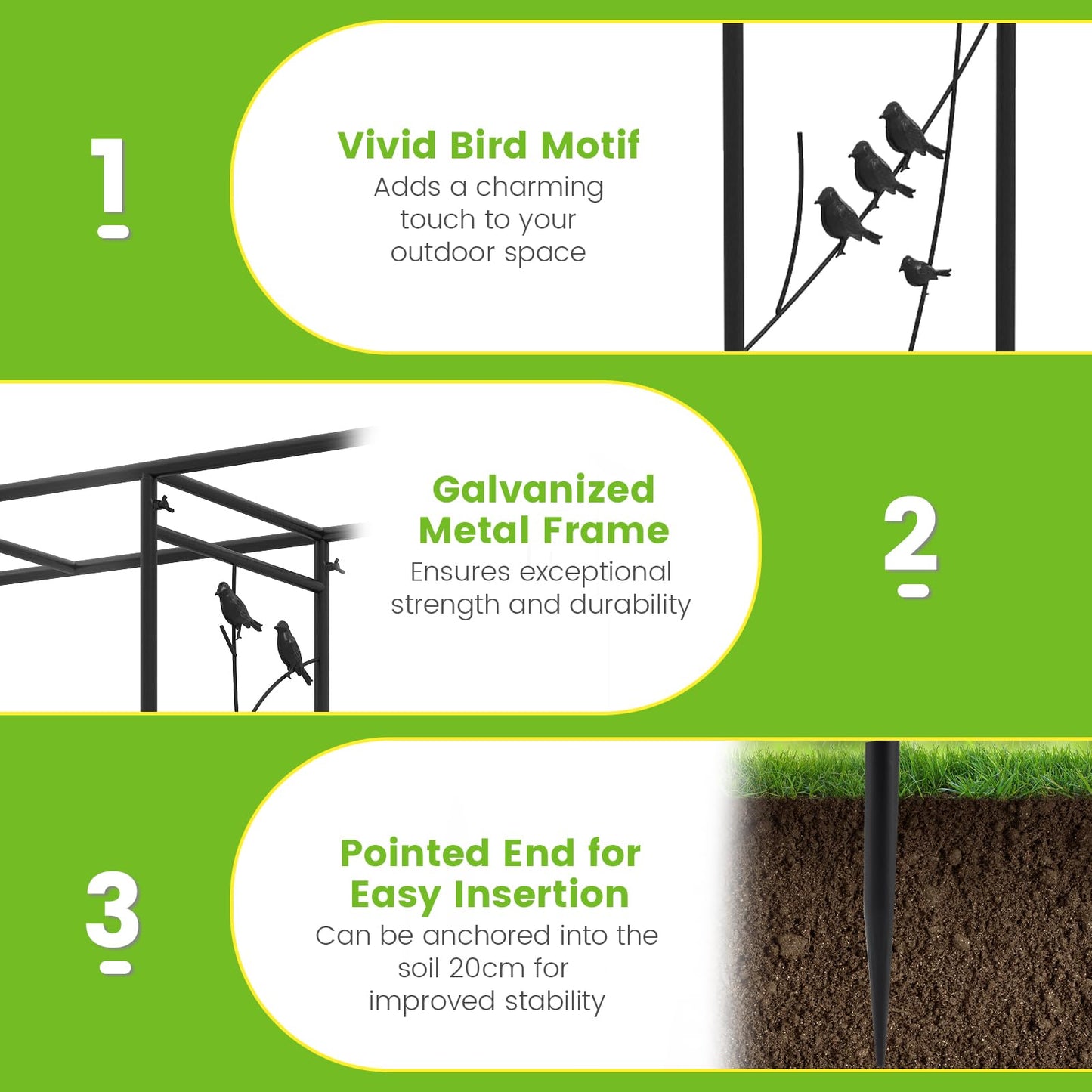 1

Vivid Bird Motif
Adds a charming touch to your outdoor space

Galvanized Metal Frame
Ensures exceptional strength and durability

2

3

Pointed End for Easy Insertion
Can be anchored into the soil 20cm for improved stability