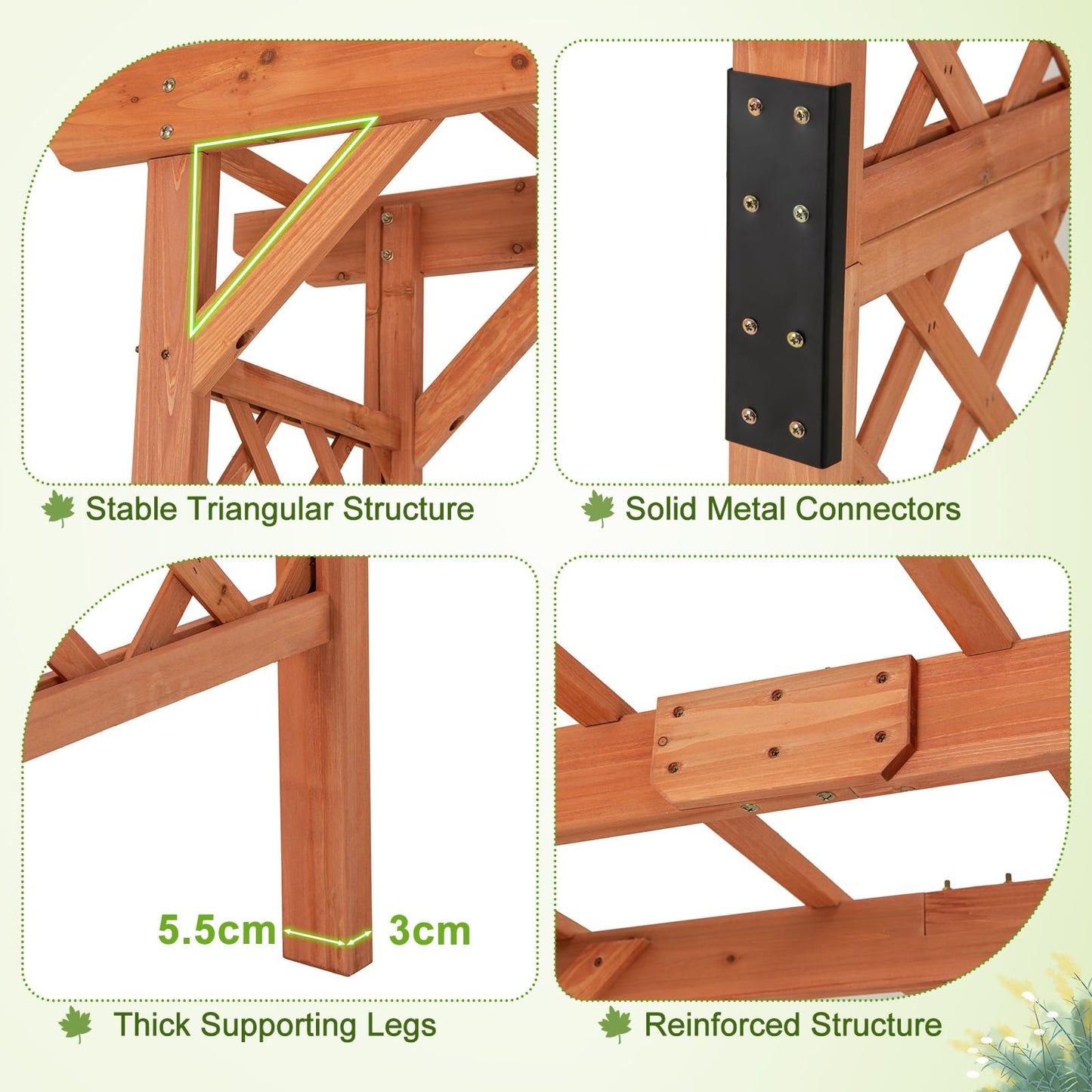 Stable Triangular Structure

Solid Metal Connectors

5.5cm

3cm

Thick Supporting Legs

Reinforced Structure