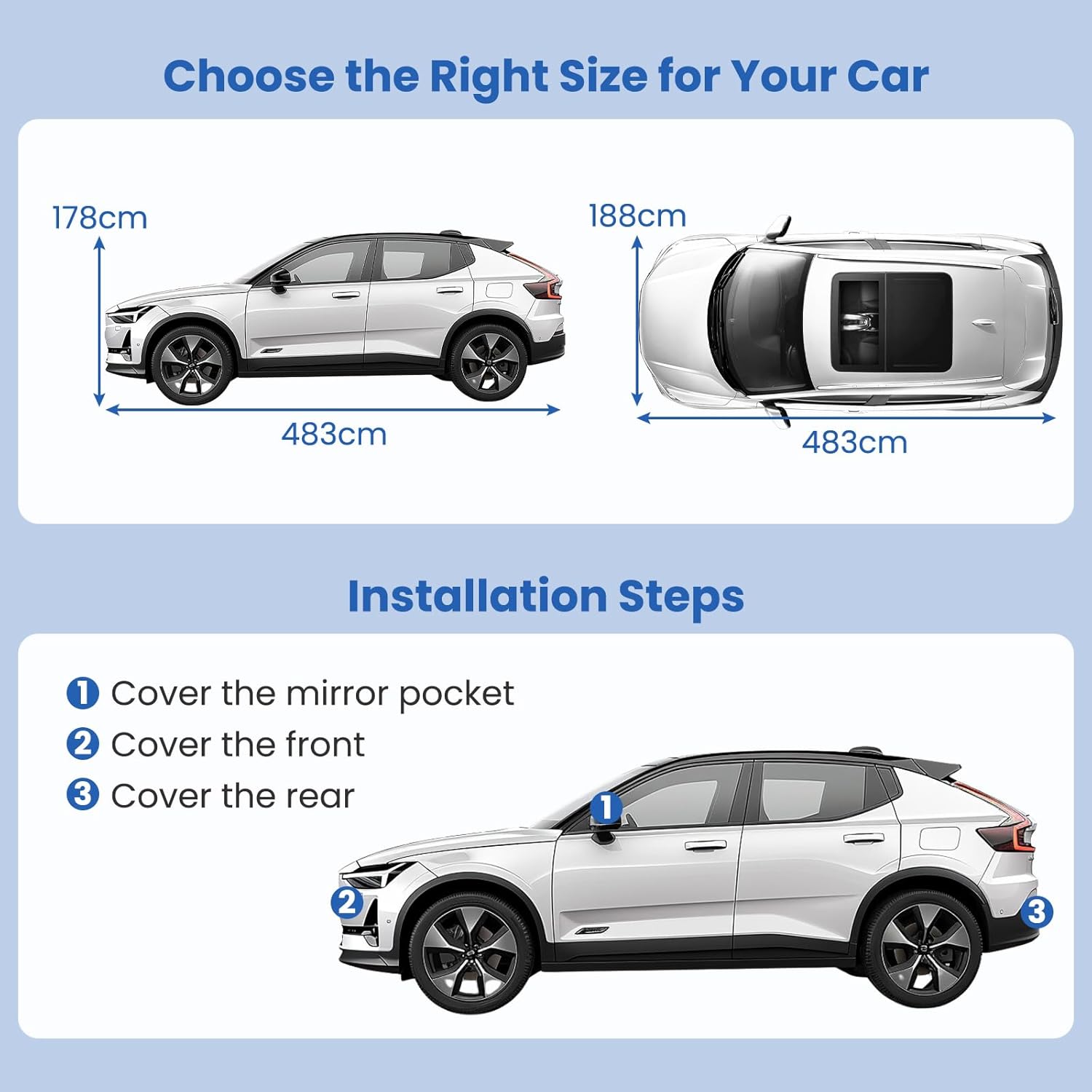 Choose the Right Size for Your Car

178cm

483cm

188cm

483cm

Installation Steps

1 Cover the mirror pocket
2 Cover the front
3 Cover the rear

1

2

3