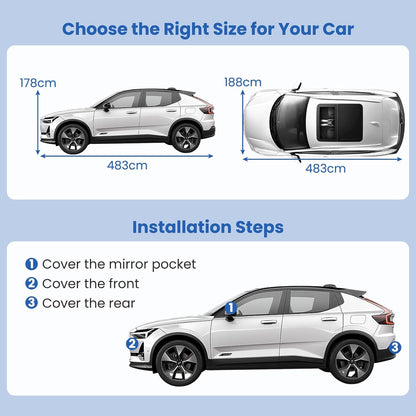 Choose the Right Size for Your Car

178cm

483cm

188cm

483cm

Installation Steps

1 Cover the mirror pocket
2 Cover the front
3 Cover the rear

1

2

3