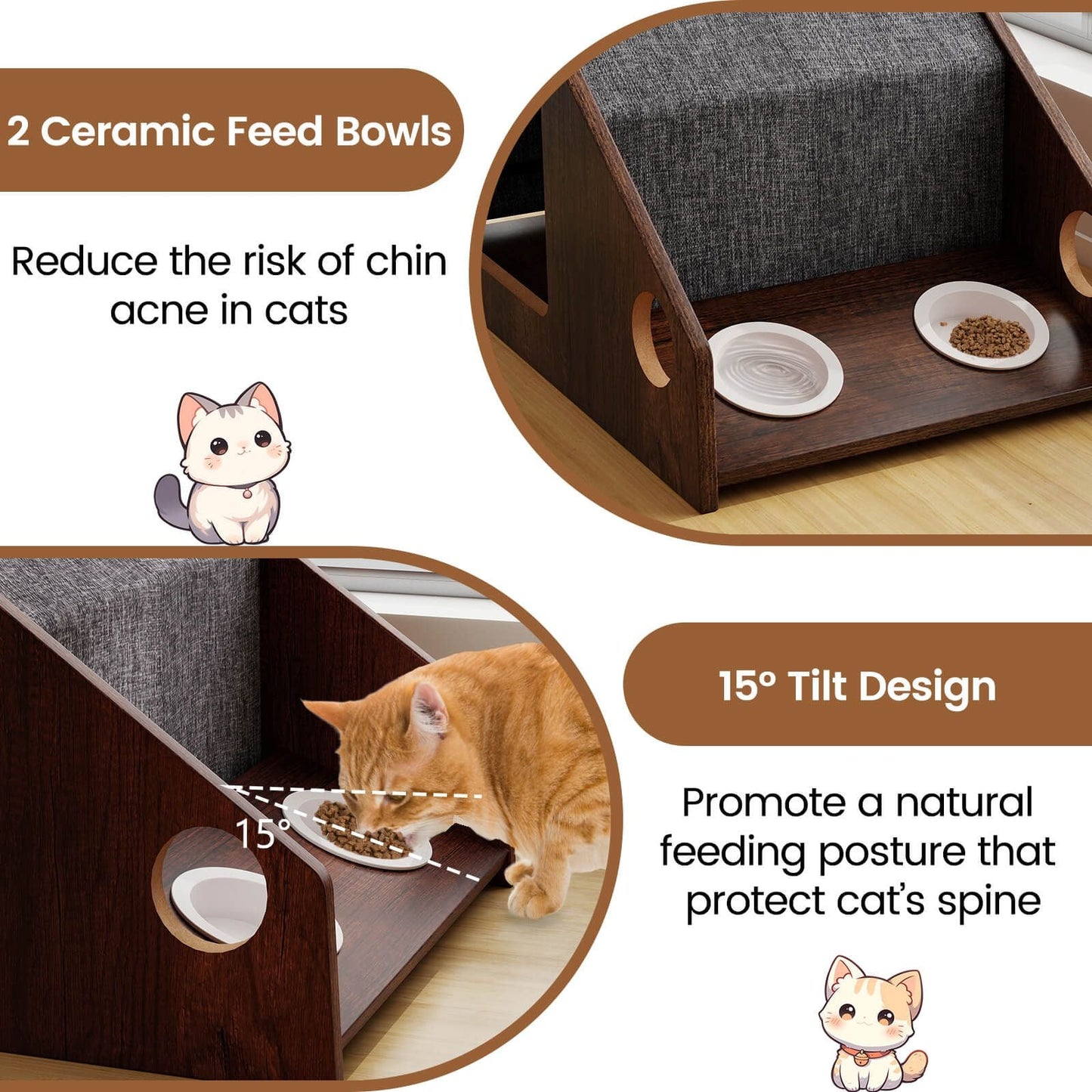 2 Ceramic Feed Bowls

Reduce the risk of chin acne in cats

15°

15° Tilt Design

Promote a natural feeding posture that protect cat's spine