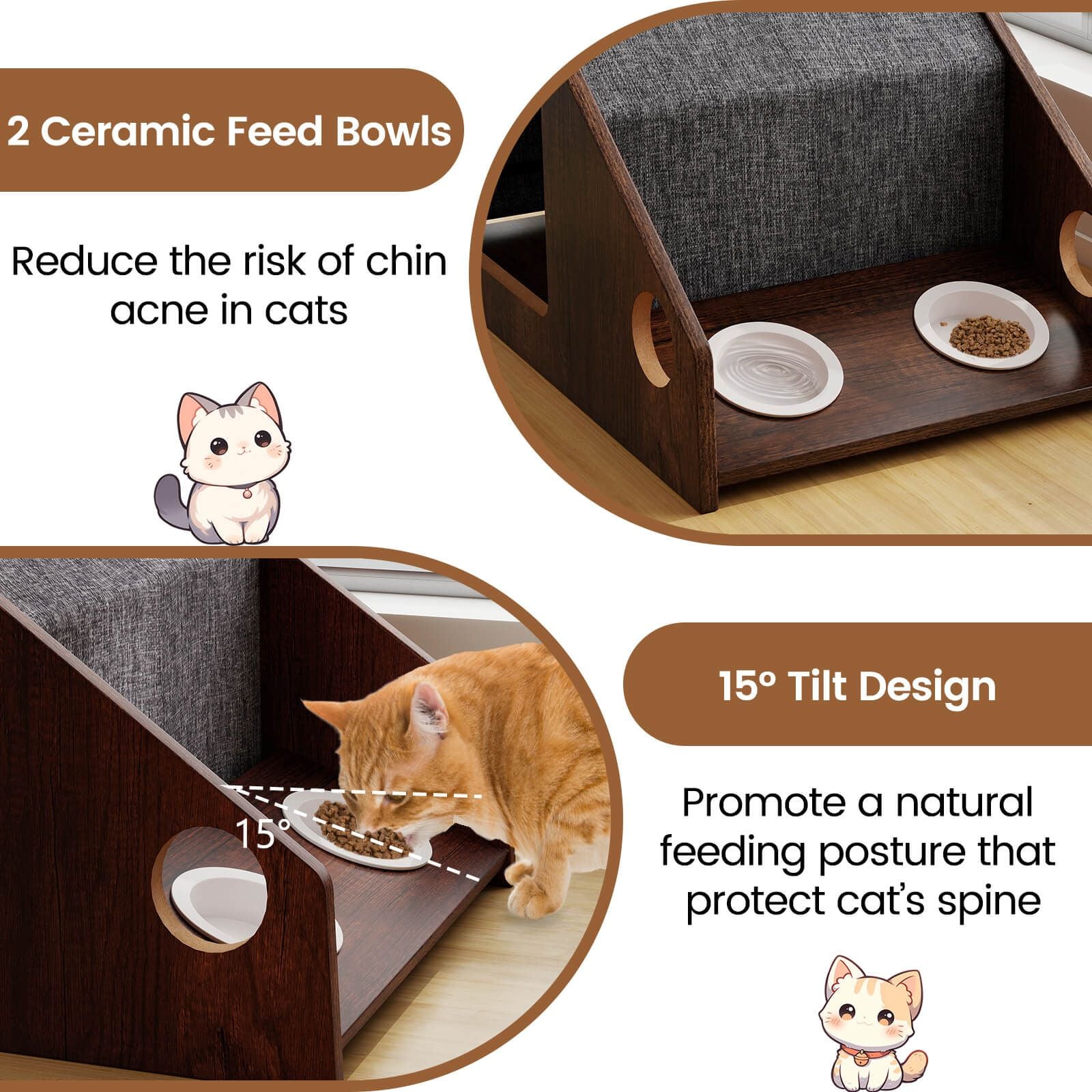 2 Ceramic Feed Bowls

Reduce the risk of chin acne in cats

15°

15° Tilt Design

Promote a natural feeding posture that protect cat's spine