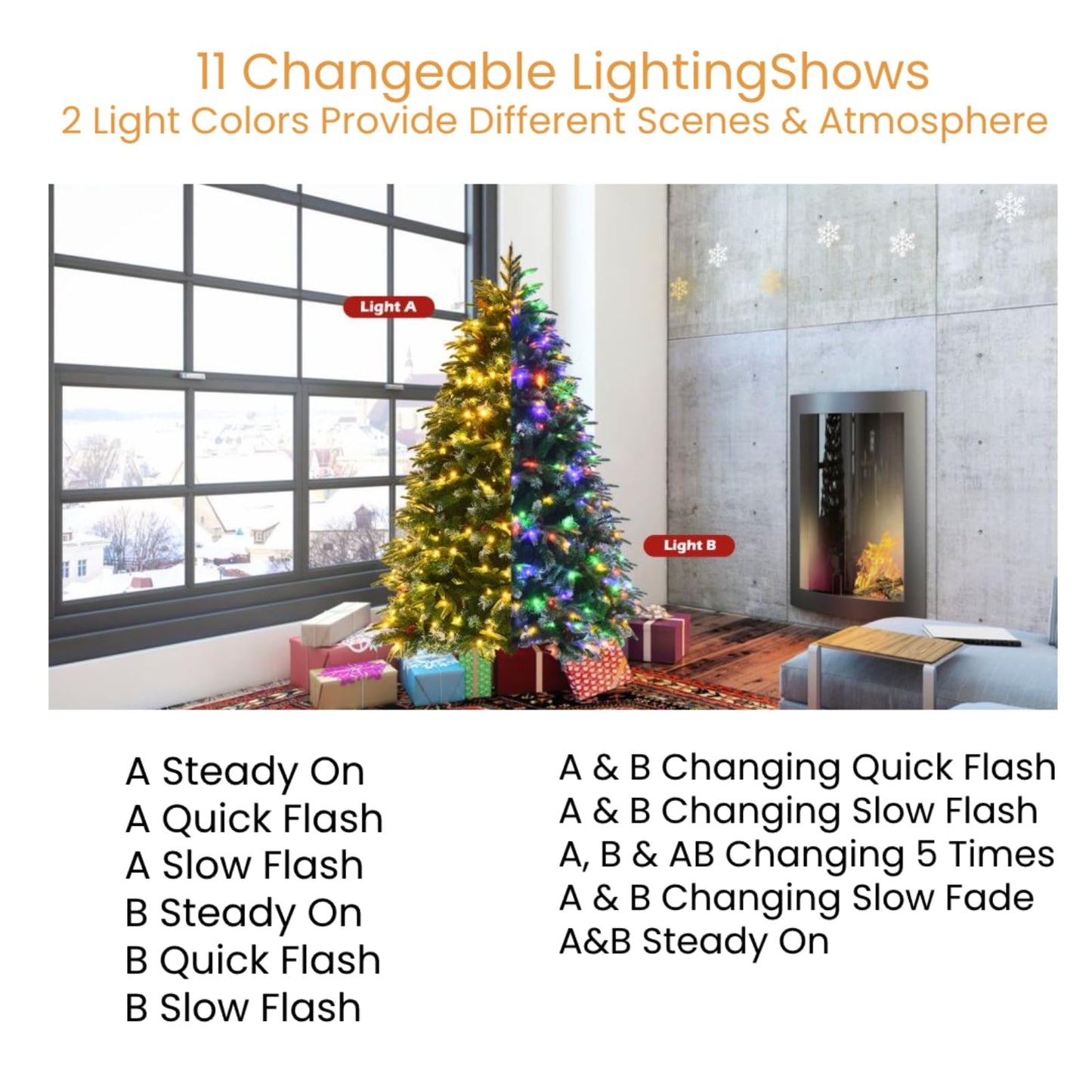 11 Changeable LightingShows
2 Light Colors Provide Different Scenes & Atmosphere

Light A

Light B

A Steady On
A Quick Flash
A Slow Flash
B Steady On
B Quick Flash
B Slow Flash

A & B Changing Quick Flash
A & B Changing Slow Flash
A, B & AB Changing 5 Times
A & B Changing Slow Fade
A&B Steady On