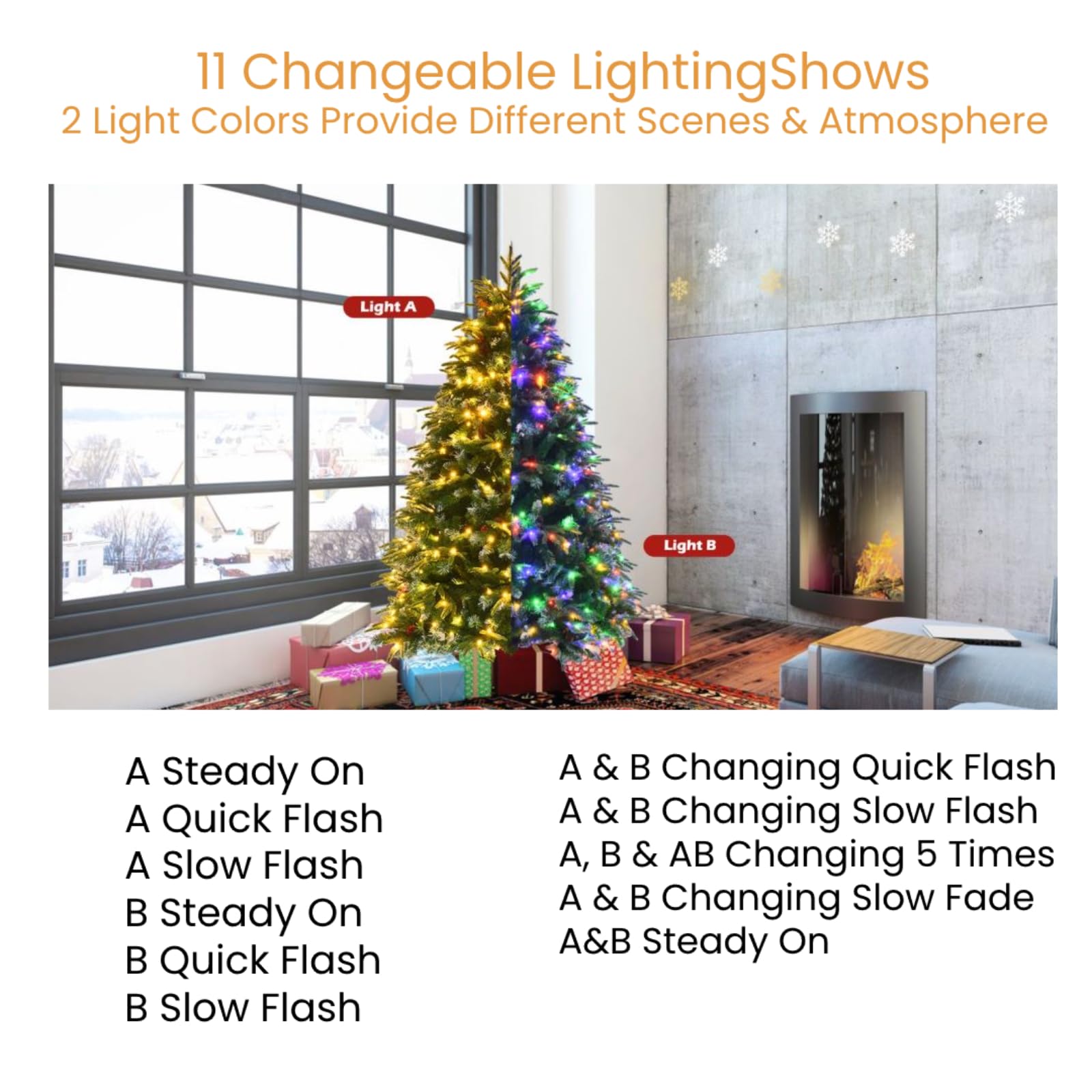 11 Changeable LightingShows
2 Light Colors Provide Different Scenes & Atmosphere

Light A

Light B

A Steady On
A Quick Flash
A Slow Flash
B Steady On
B Quick Flash
B Slow Flash

A & B Changing Quick Flash
A & B Changing Slow Flash
A, B & AB Changing 5 Times
A & B Changing Slow Fade
A&B Steady On