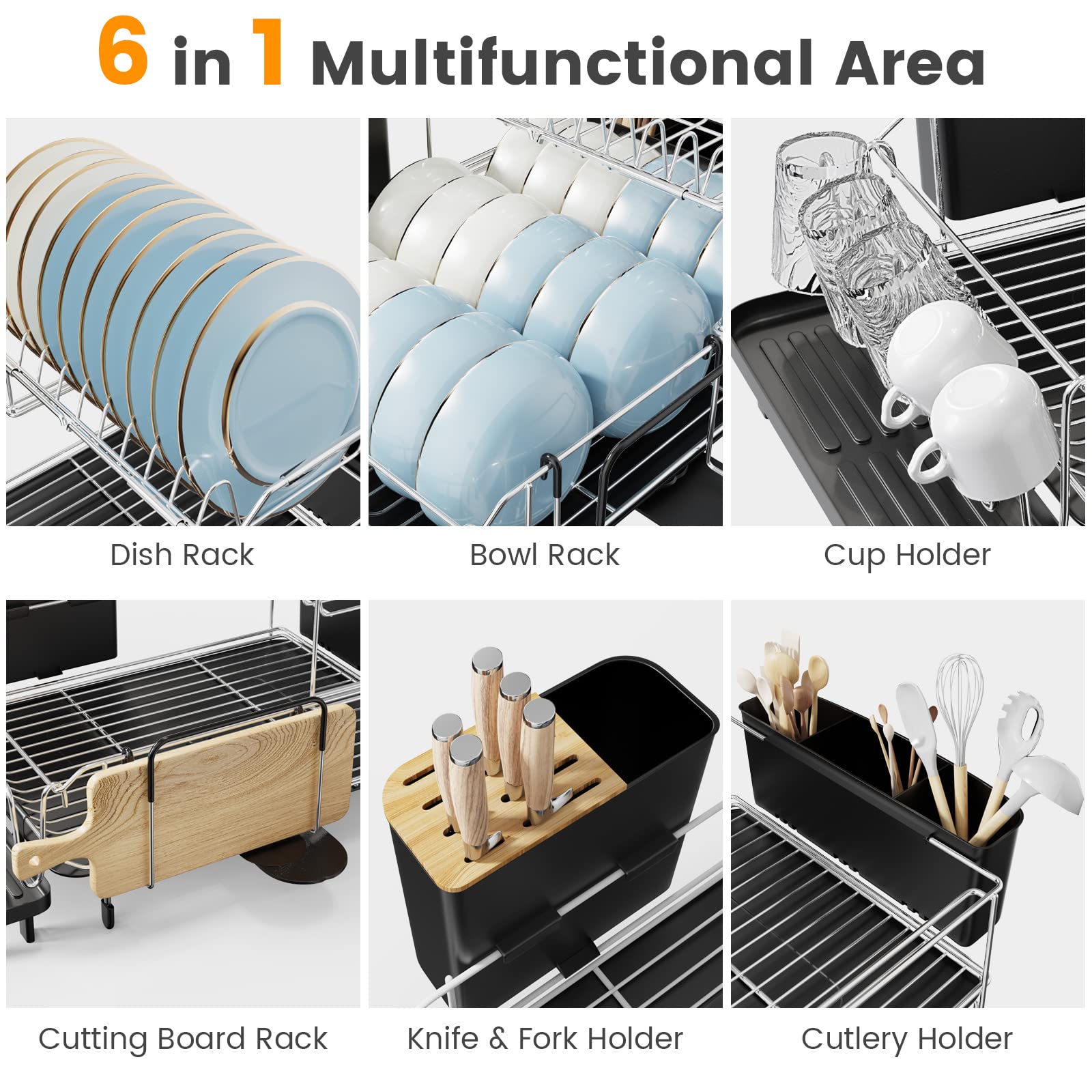 6 in 1 Multifunctional Area

Dish Rack

Bowl Rack

Cup Holder

Cutting Board Rack

Knife & Fork Holder

Cutlery Holder