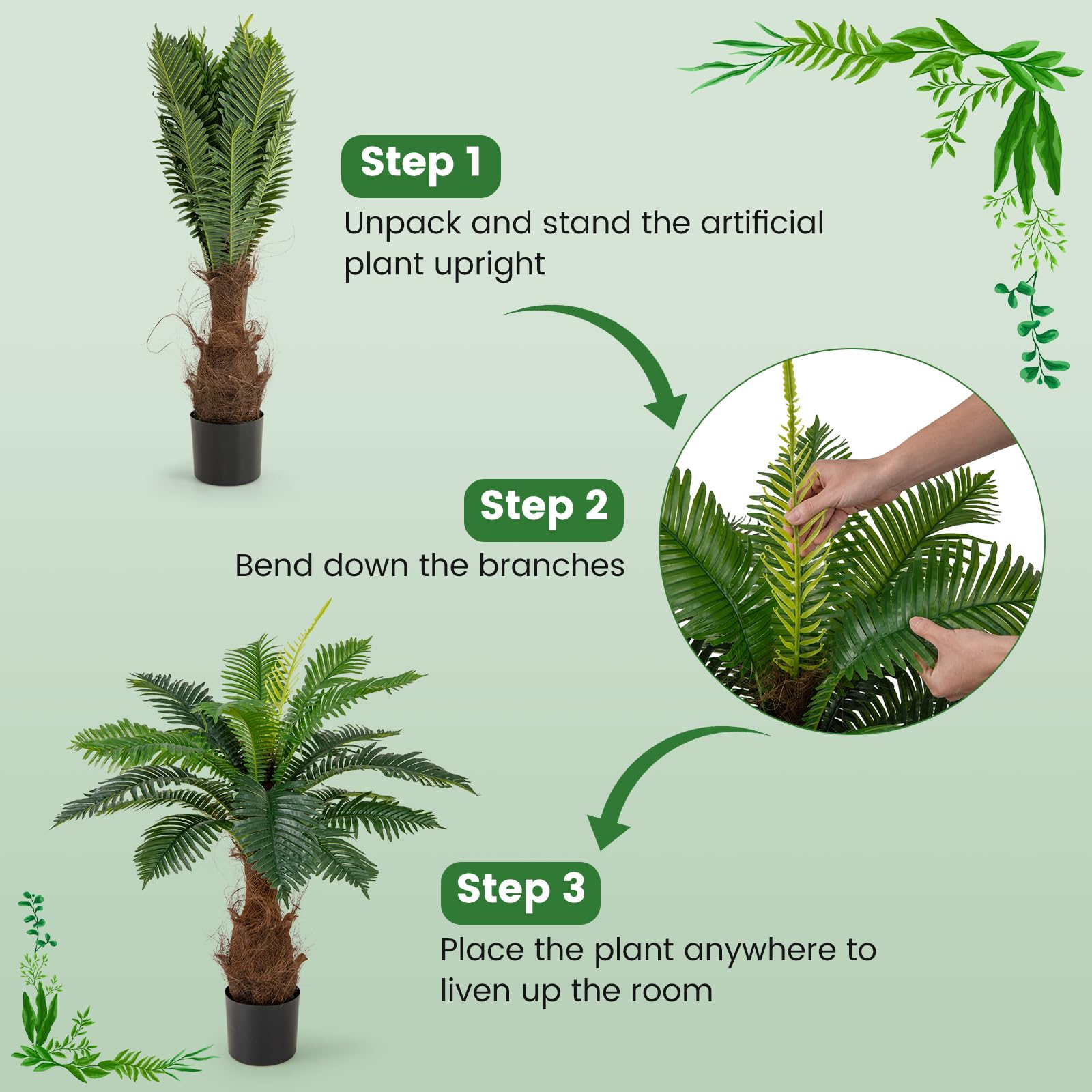 Step 1
Unpack and stand the artificial plant upright

Step 2
Bend down the branches

Step 3
Place the plant anywhere to liven up the room