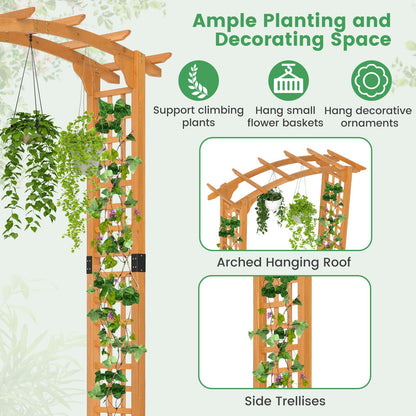 Ample Planting and Decorating Space

Support climbing plants

Hang small flower baskets

Hang decorative ornaments

Arched Hanging Roof

Side Trellises