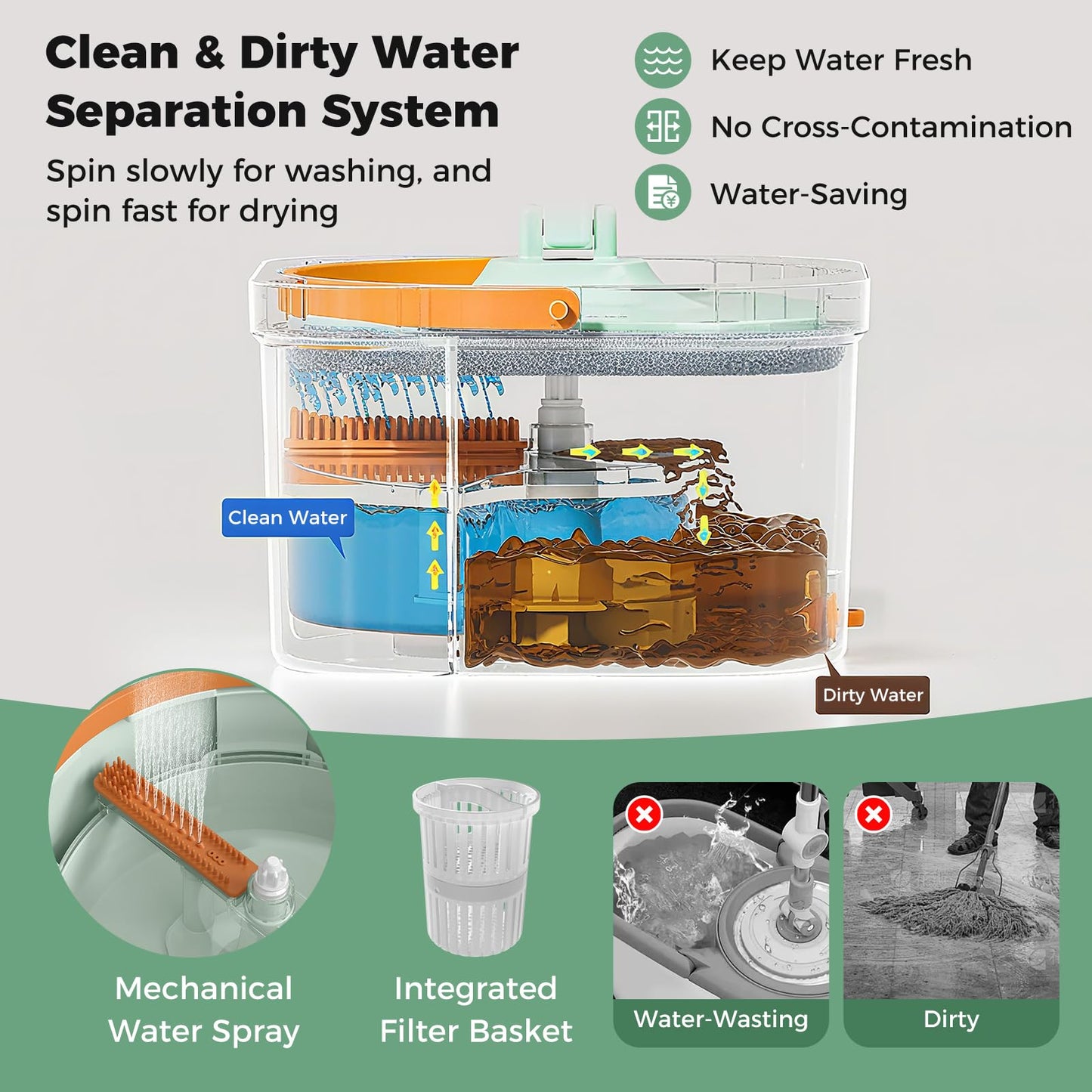 Clean & Dirty Water Separation System

Spin slowly for washing, and spin fast for drying

Keep Water Fresh

No Cross-Contamination

Water-Saving

Clean Water

Dirty Water

Mechanical Water Spray

Integrated Filter Basket

Water-Wasting

Dirty