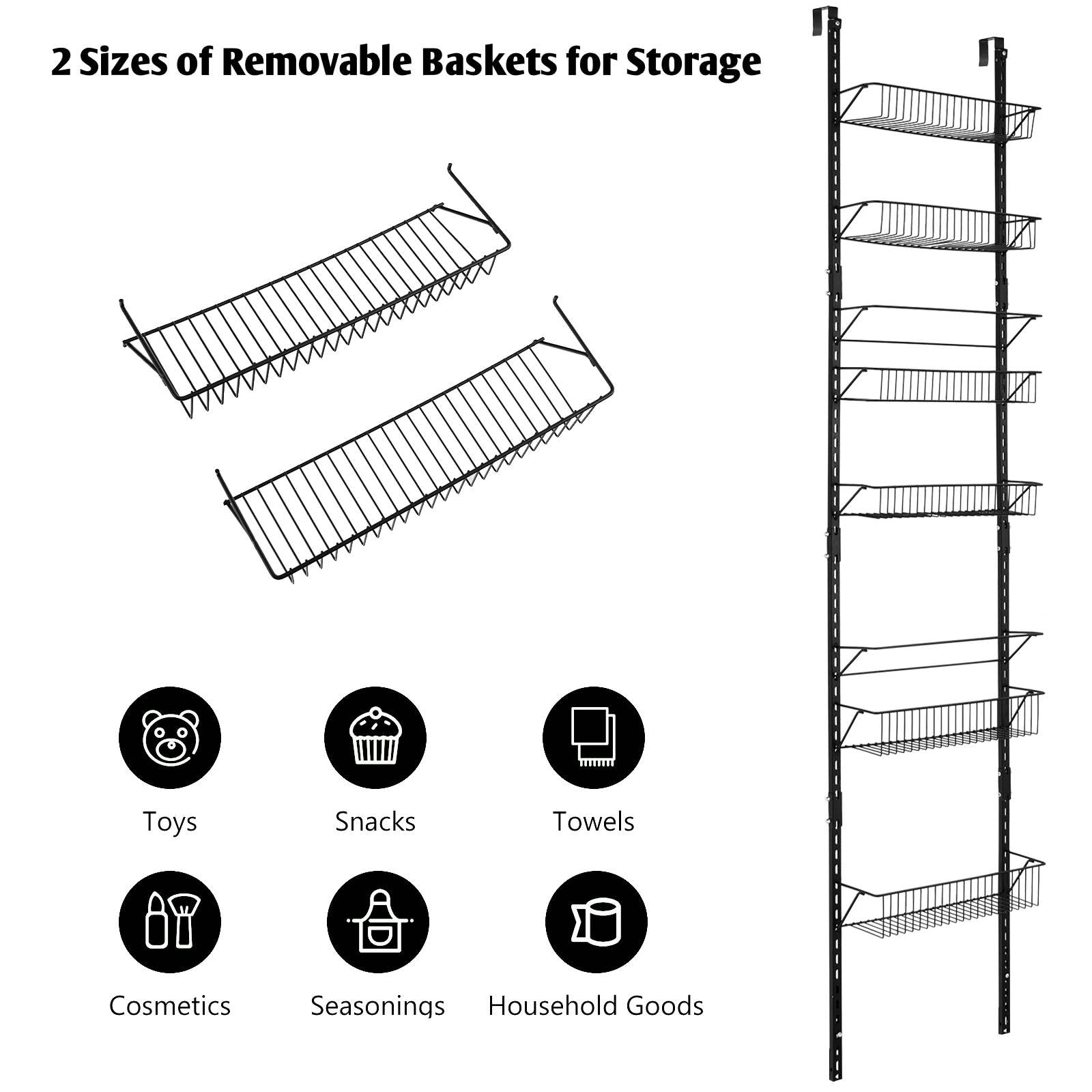 2 Sizes of Removable Baskets for Storage

Toys

Snacks

Towels

Cosmetics

Seasonings

Household Goods