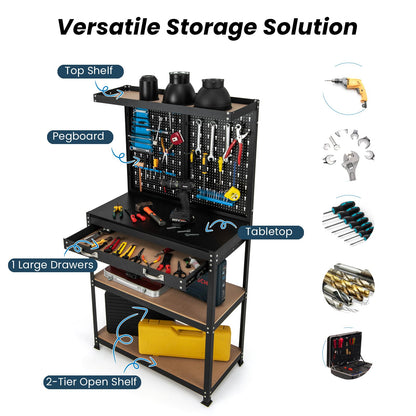 Versatile Storage Solution

Top Shelf

Pegboard

Tabletop

1 Large Drawers

2-Tier Open Shelf