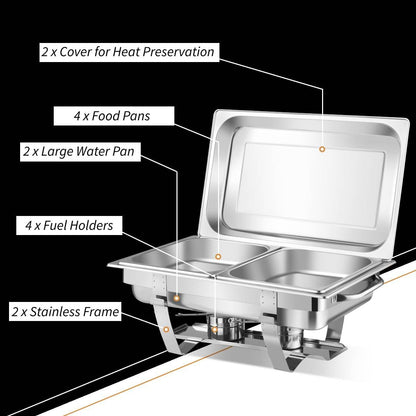 2 x Cover for Heat Preservation

4 x Food Pans

2 x Large Water Pan

4 x Fuel Holders

2 x Stainless Frame