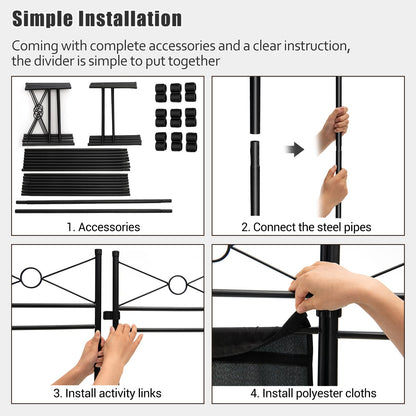 Simple Installation

Coming with complete accessories and a clear instruction, the divider is simple to put together

1. Accessories

2. Connect the steel pipes

3. Install activity links

4. Install polyester cloths