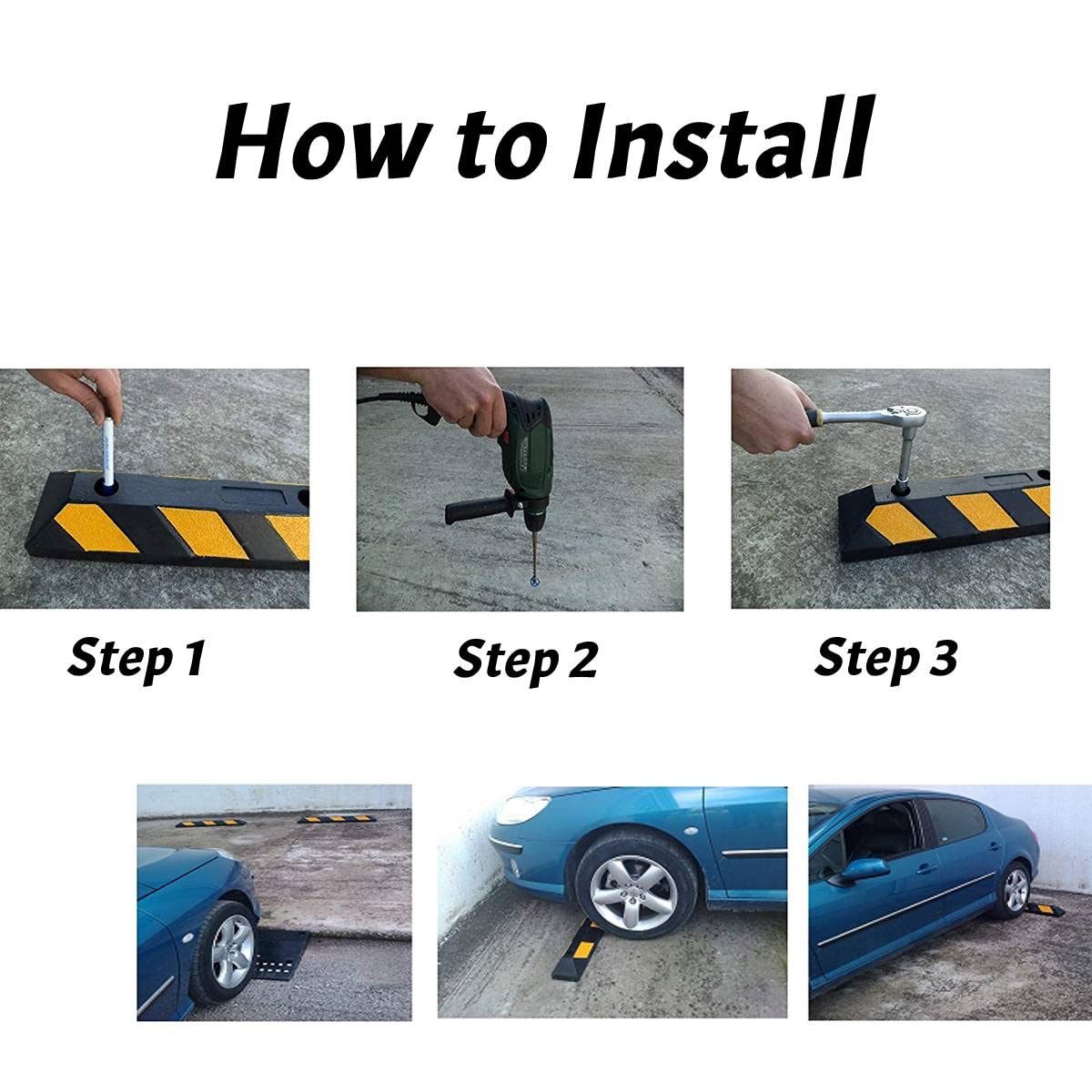 How to Install

Step 1

Step 2

Step 3