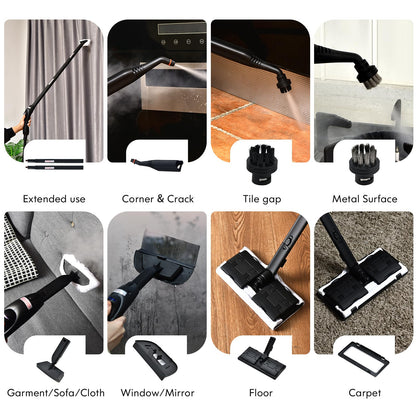 Extended use

Corner & Crack

Tile gap

Metal Surface

Garment/Sofa/Cloth

Window/Mirror

Floor

Carpet