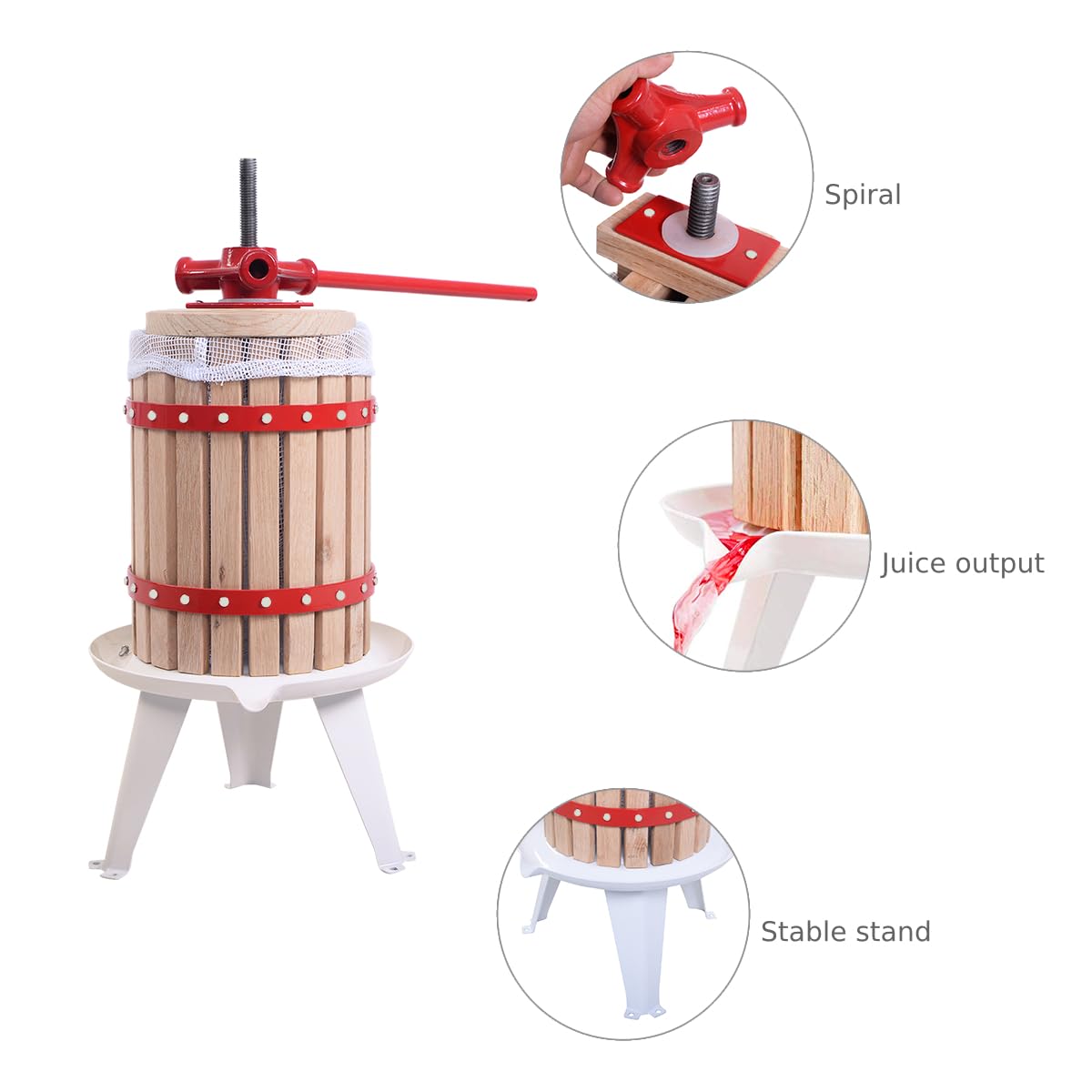 Spiral

Juice output

Stable stand