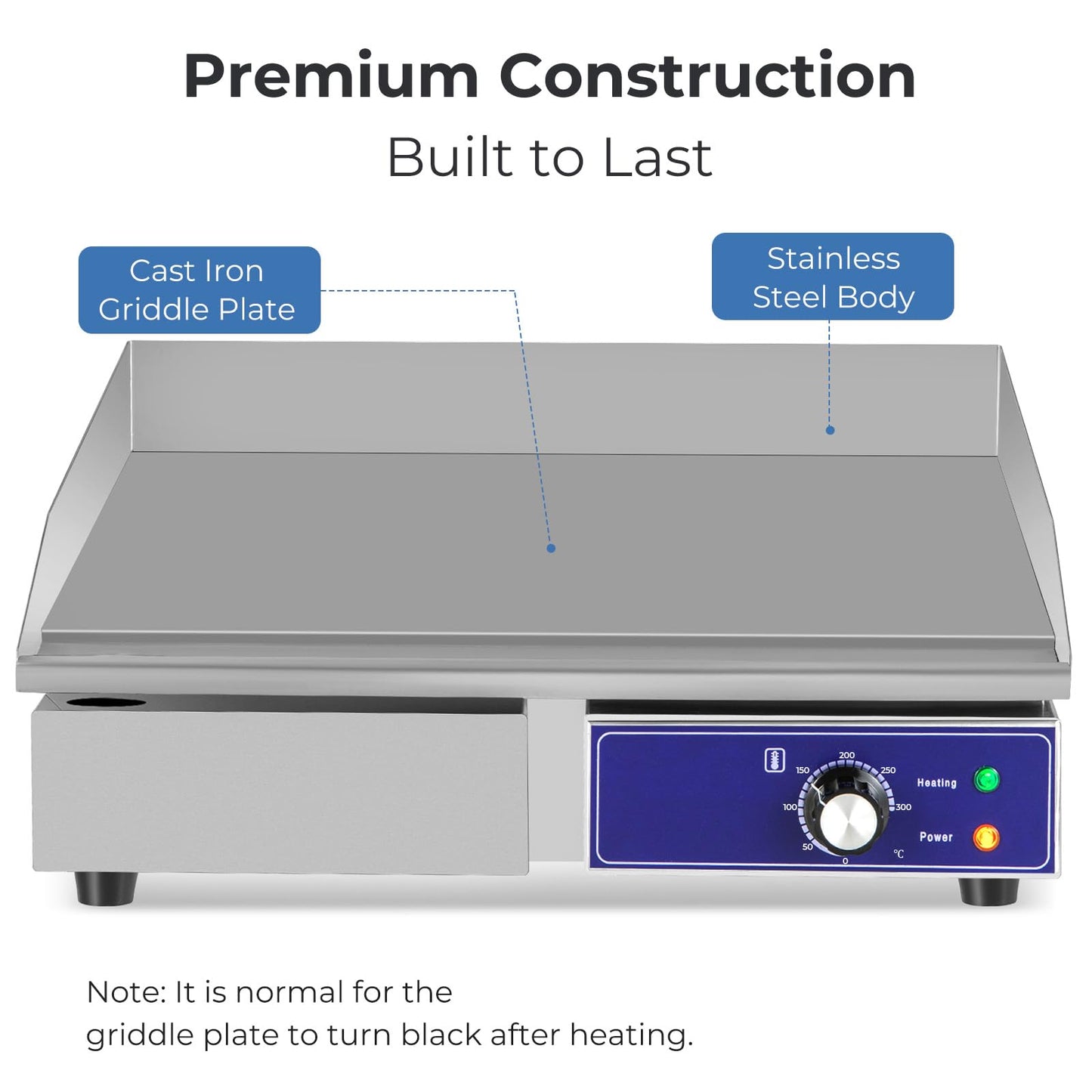 Premium Construction
Built to Last

Cast Iron Griddle Plate

Stainless Steel Body

200
150
250
100
300
50
0
℃
Heating
Power

Note: It is normal for the griddle plate to turn black after heating.