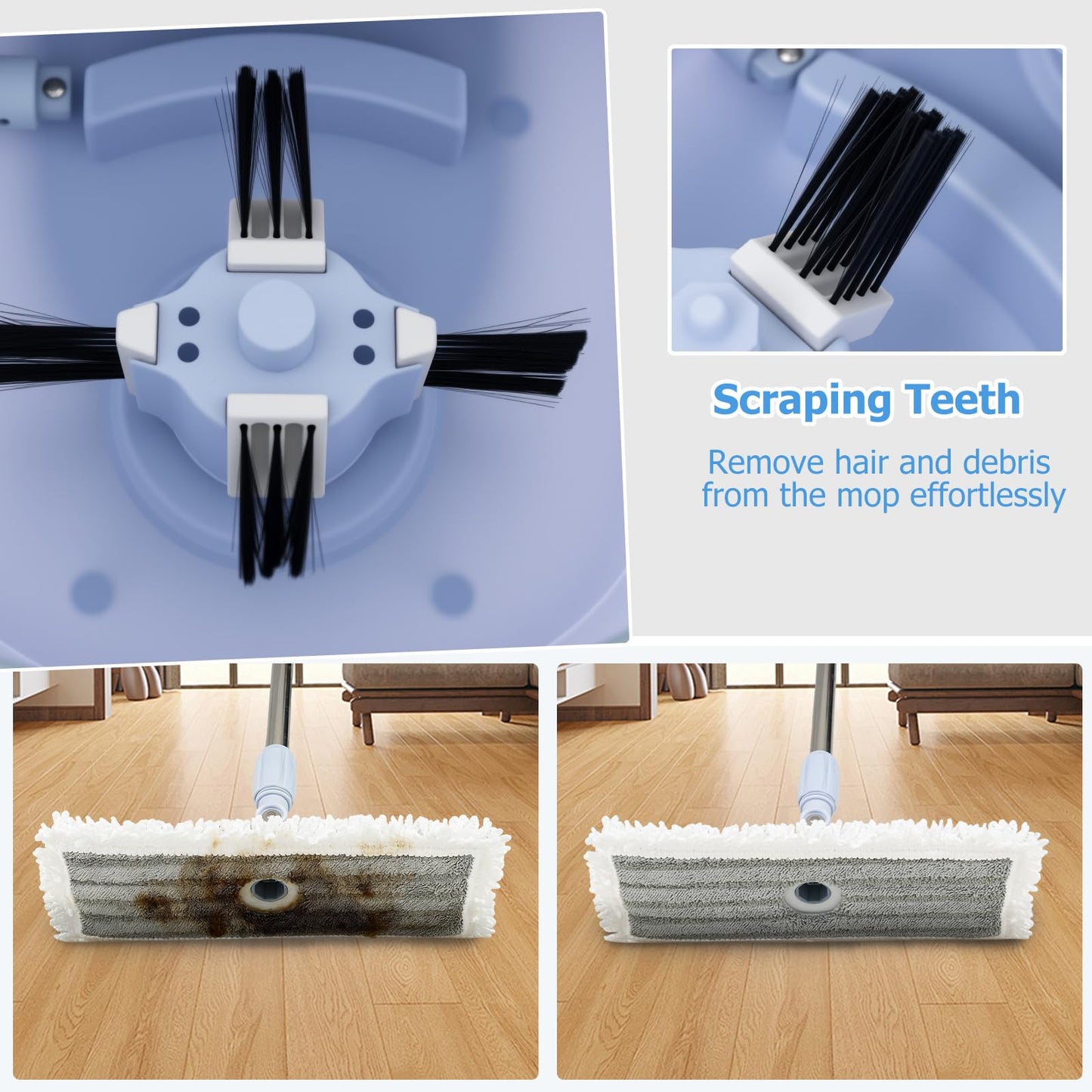 Scraping Teeth

Remove hair and debris from the mop effortlessly