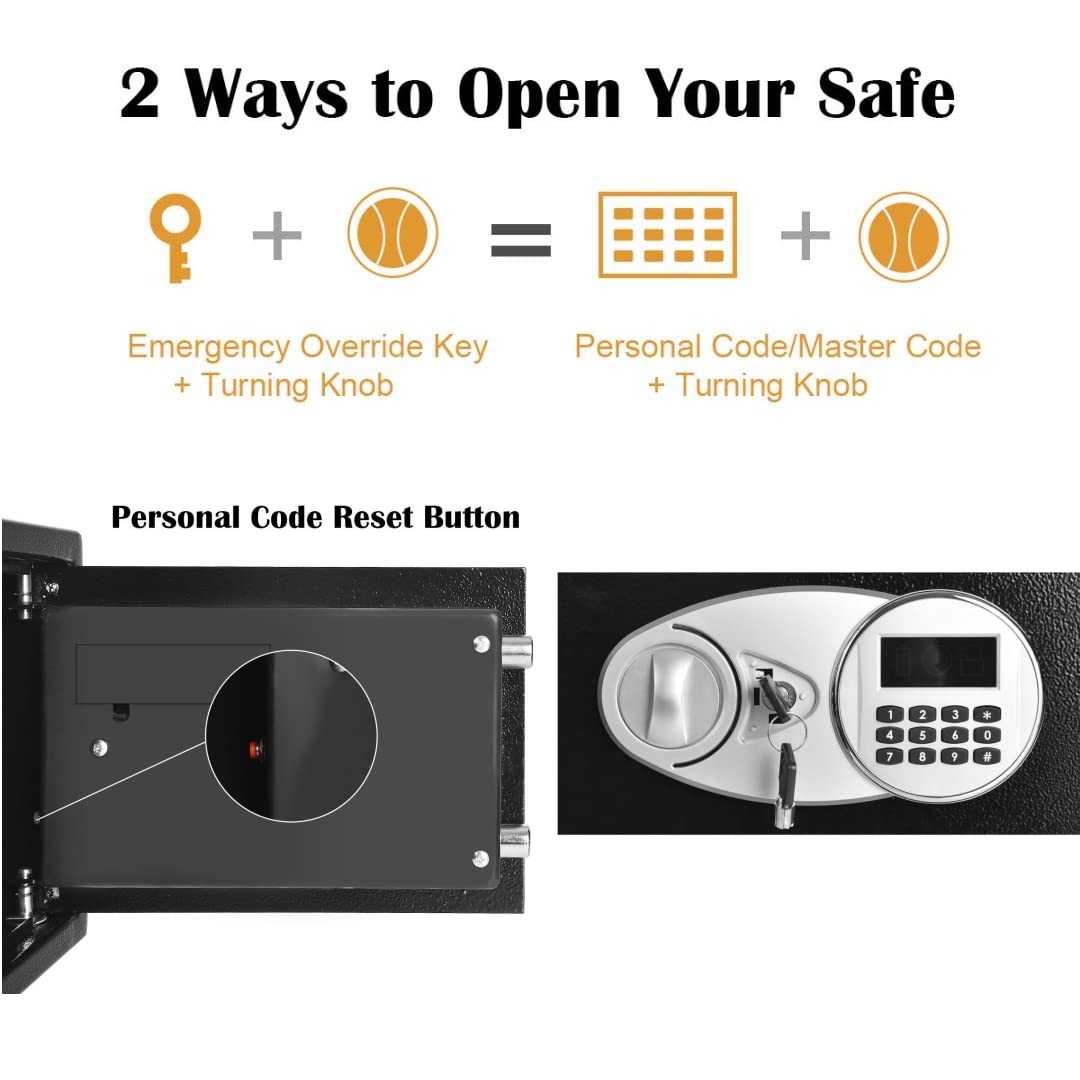 2 Ways to Open Your Safe

Emergency Override Key + Turning Knob

Personal Code/Master Code + Turning Knob

Personal Code Reset Button

1 2 3 *
4 5 6 0
7 8 9 #