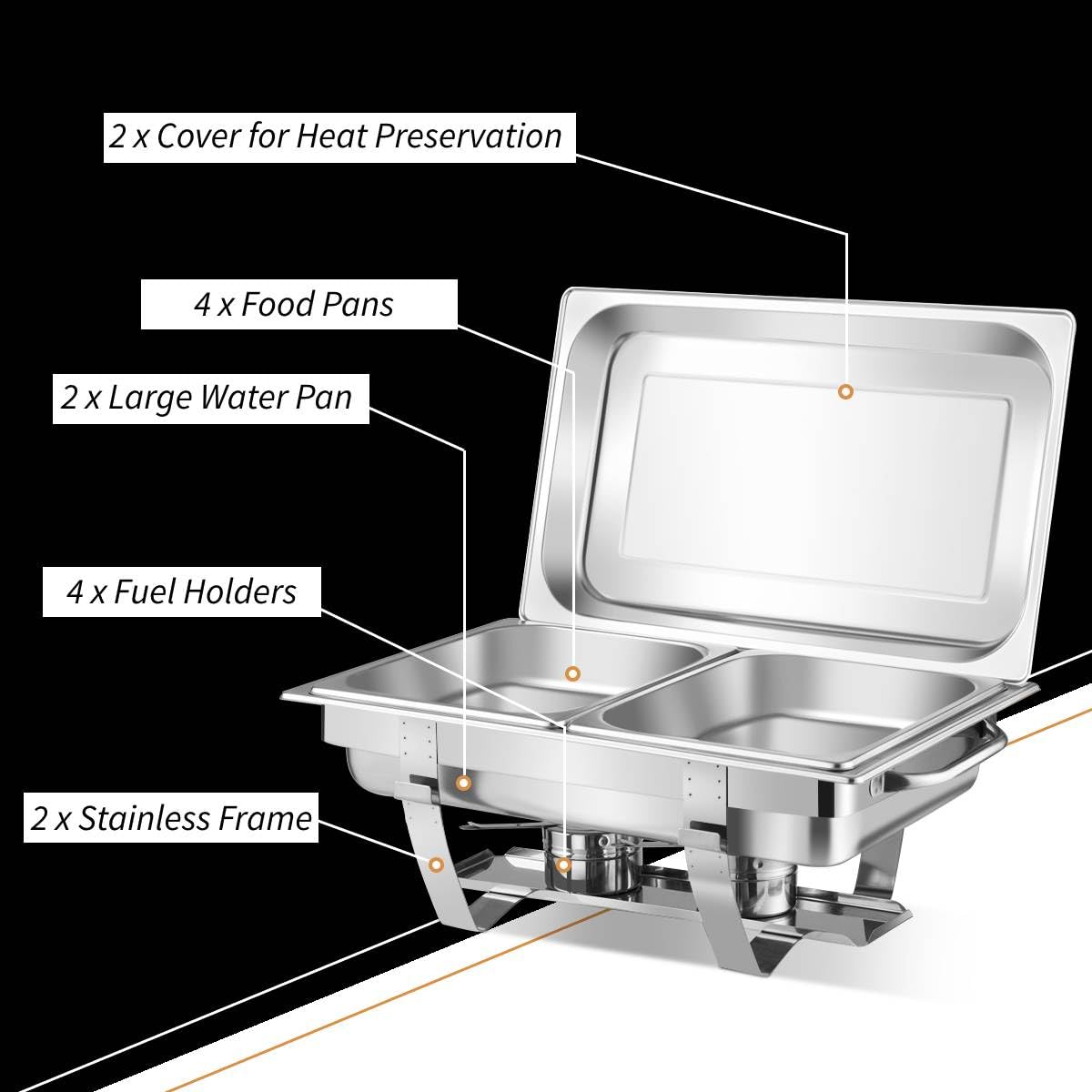 2 x Cover for Heat Preservation

4 x Food Pans

2 x Large Water Pan

4 x Fuel Holders

2 x Stainless Frame